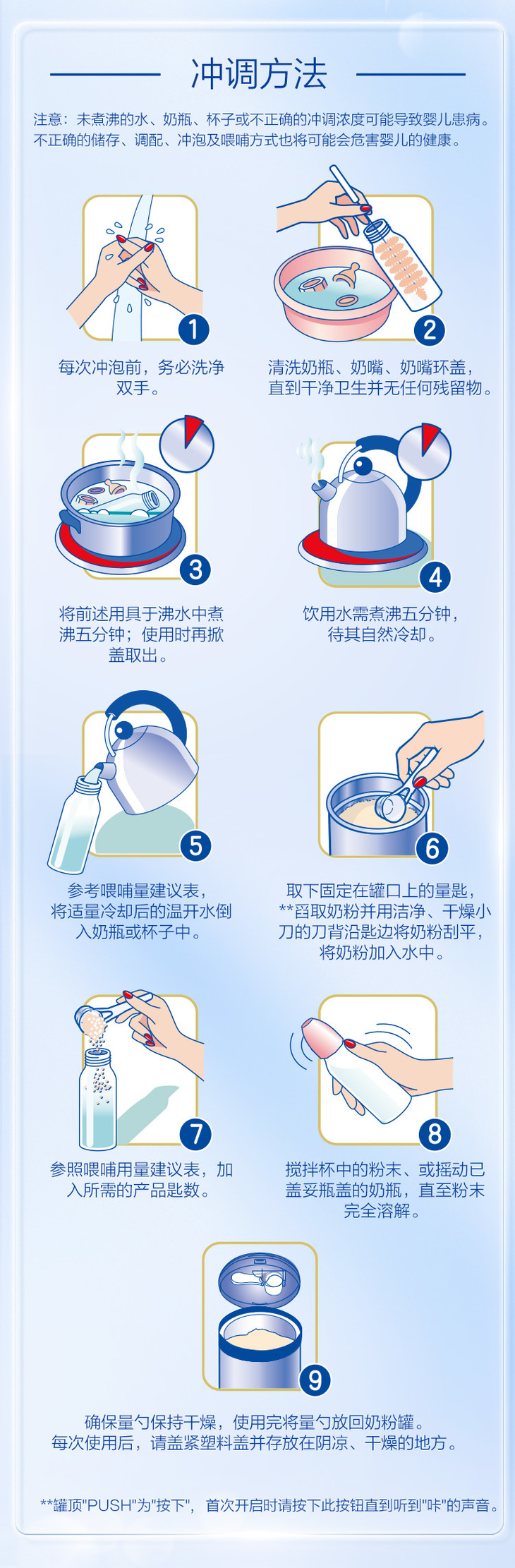 冲调方法

注意：未煮沸的水、奶瓶、杯子或不正确的冲调浓度可能导致婴儿患病。不正确的储存、调配、冲泡及喂哺方式也将可能会危害婴儿的健康。

1
每次冲泡前，务必洗净双手。

2
清洗奶瓶、奶嘴、奶嘴环盖，直到干净卫生并无任何残留物。

3
将前述用具于沸水中煮沸五分钟；使用时再掀盖取出。

4
饮用水需煮沸五分钟，待其自然冷却。

5
参考喂哺量建议表，将适量冷却后的温开水倒入奶瓶或杯子中。

6
取下固定在罐口上的量匙，**舀取奶粉并用洁净、干燥小刀的刀背沿匙边将奶粉刮平，将奶粉加入水中。

7
参照喂哺用量建议表，加入所需的产品匙数。

8
搅拌杯中的粉末、或摇动已盖妥瓶盖的奶瓶，直至粉末完全溶解。

9
确保量勺保持干燥，使用完将量勺放回奶粉罐。每次使用后，请盖紧塑料盖并存放在阴凉、干燥的地方。

**罐顶"PUSH"为"按下"，首次开启时请按下此按钮直到听到"咔"的声音。