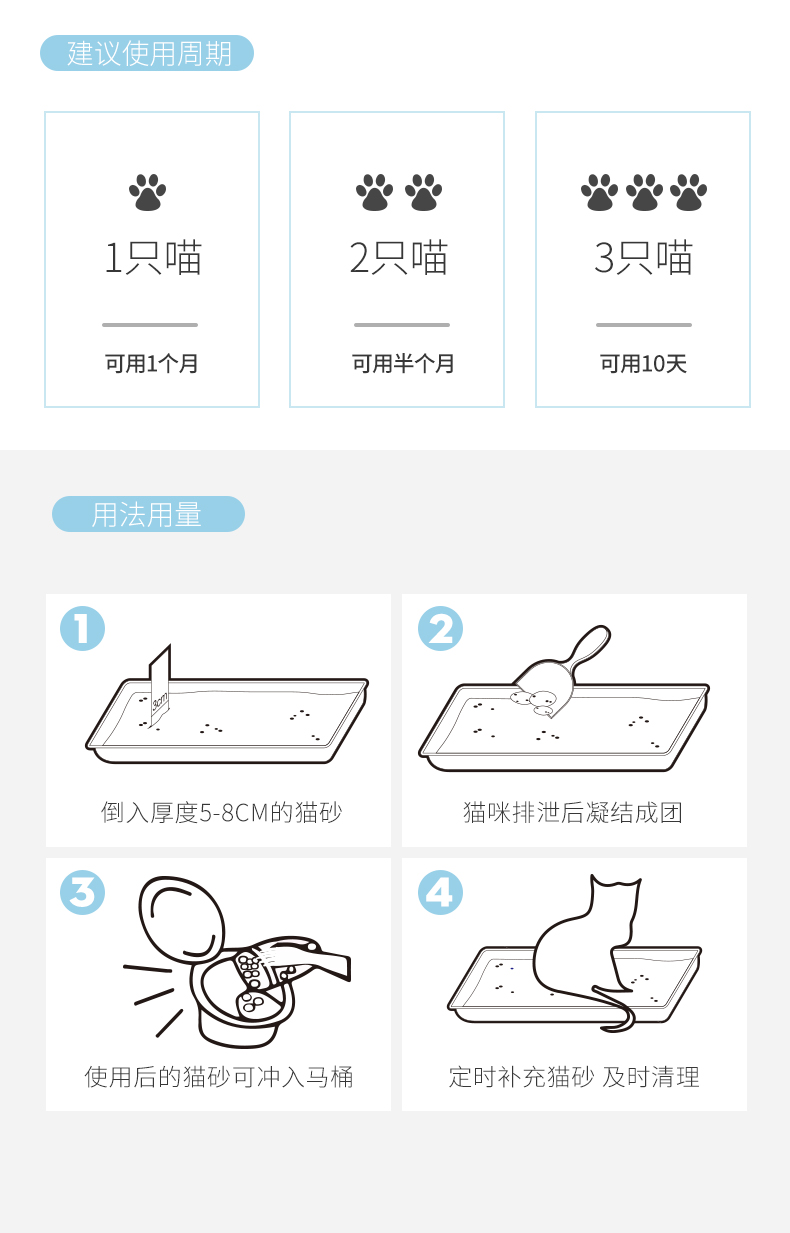 建议使用周期

1只喵

可用1个月

2只喵

可用半个月

3只喵

可用10天

用法用量

1

3cm

倒入厚度5-8CM的猫砂

2

猫咪排泄后凝结成团

3

使用后的猫砂可冲入马桶

4

定时补充猫砂 及时清理