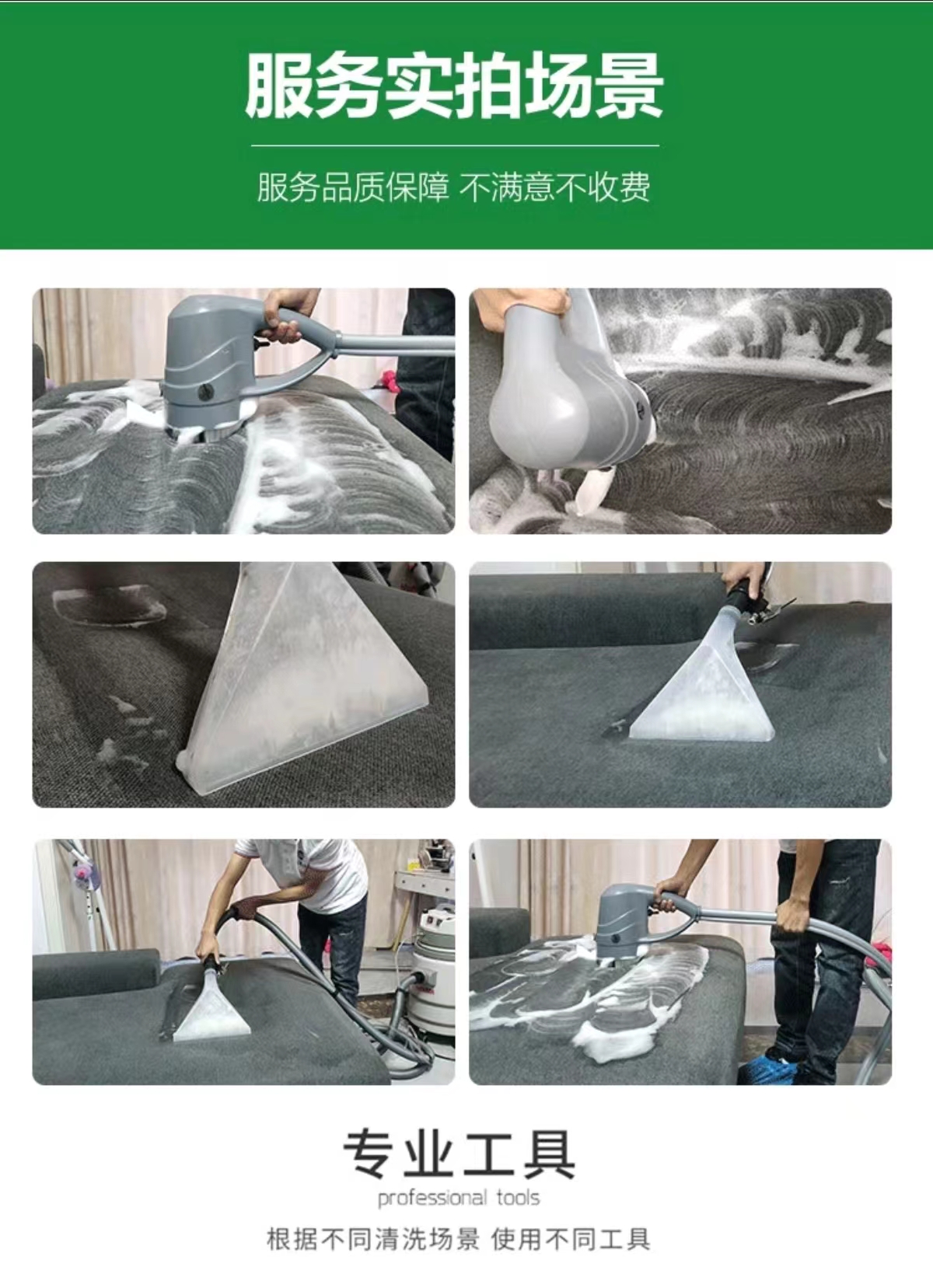 服务实拍场景

服务品质保障 不满意不收费

专业工具

professional tools

根据不同清洗场景 使用不同工具