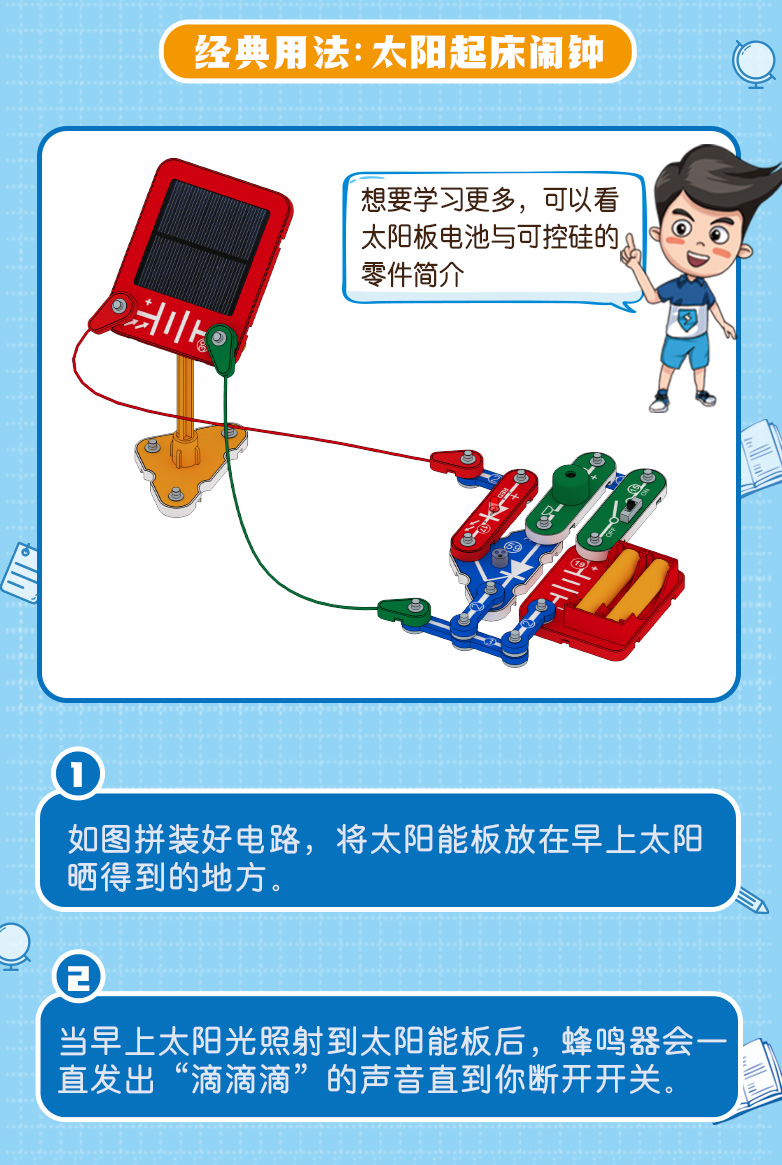 经典用法：太阳起床闹钟

想要学习更多，可以看太阳板电池与可控硅的零件简介

1

如图拼装好电路，将太阳能板放在早上太阳晒得到的地方。

2

当早上太阳光照射到太阳能板后，蜂鸣器会一直发出“滴滴滴”的声音直到你断开开关。