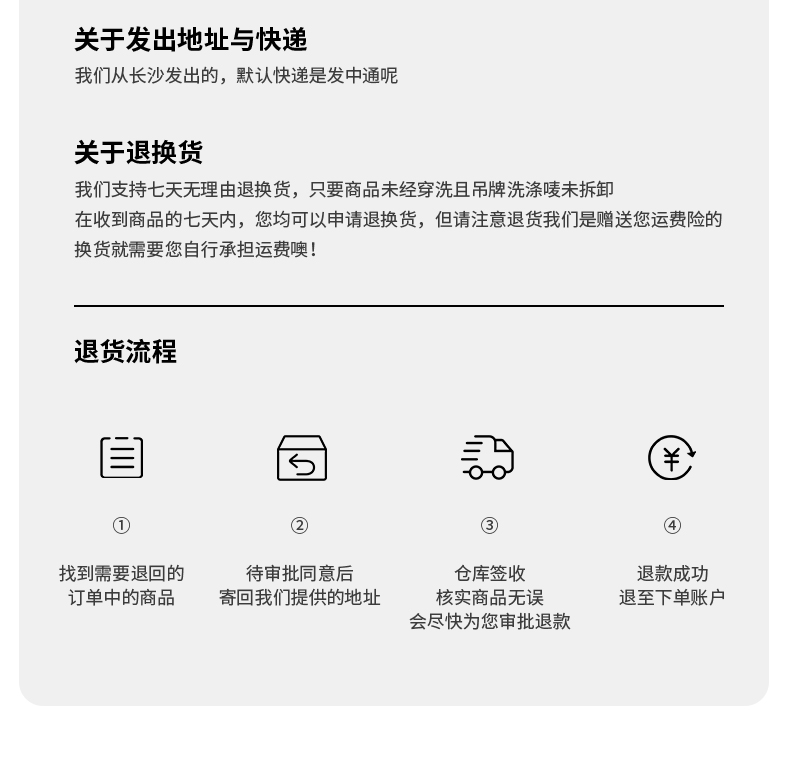 关于发出地址与快递

我们从长沙发出的，默认快递是发中通呢

关于退换货

我们支持七天无理由退换货，只要商品未经穿洗且吊牌洗涤唛未拆卸
在收到商品的七天内，您均可以申请退换货，但请注意退货我们是赠送您运费险的
换货就需要您自行承担运费噢！

退货流程

①
找到需要退回的
订单中的商品

②
待审批同意后
寄回我们提供的地址

③
仓库签收
核实商品无误
会尽快为您审批退款

④
退款成功
退至下单账户