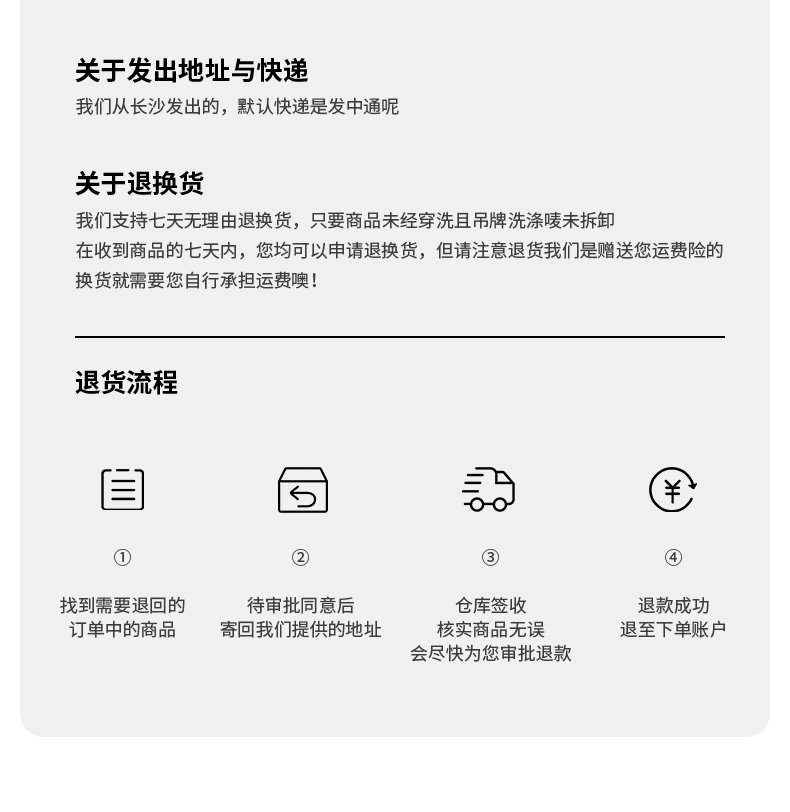 关于发出地址与快递

我们从长沙发出的，默认快递是发中通呢

关于退换货

我们支持七天无理由退换货，只要商品未经穿洗且吊牌洗涤唛未拆卸
在收到商品的七天内，您均可以申请退换货，但请注意退货我们是赠送您运费险的
换货就需要您自行承担运费噢！

退货流程

①

找到需要退回的
订单中的商品

②

待审批同意后
寄回我们提供的地址

③

仓库签收
核实商品无误
会尽快为您审批退款

④

退款成功
退至下单账户