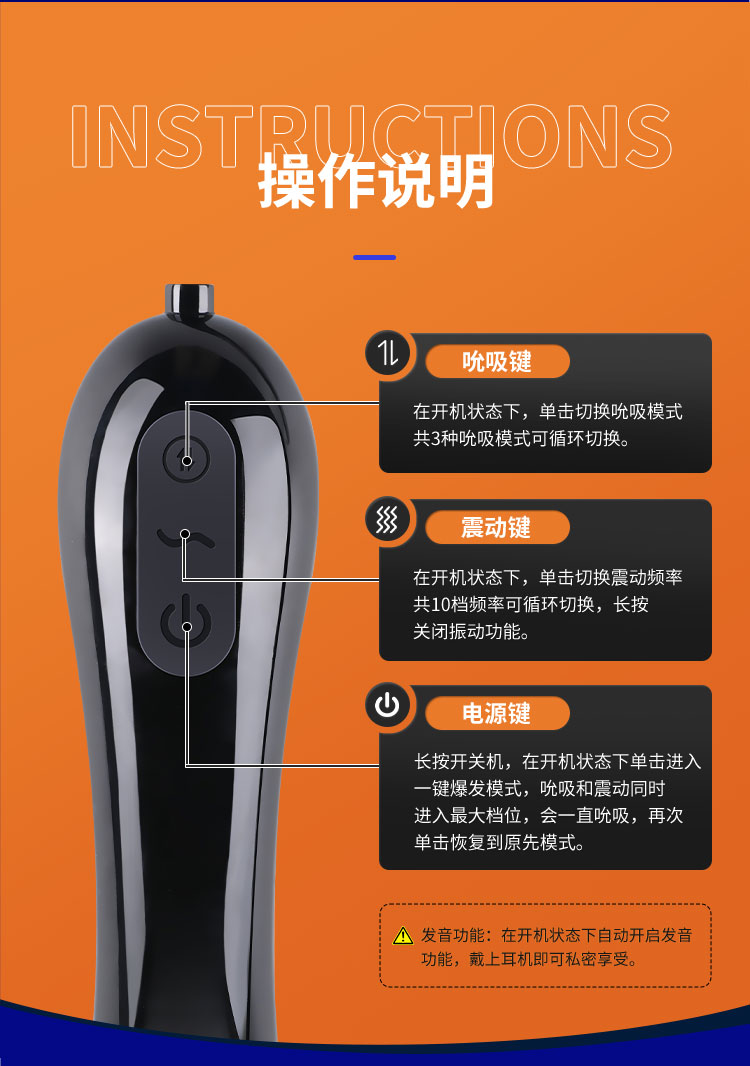 INSTRUCTIONS
操作说明

吮吸键
在开机状态下，单击切换吮吸模式共3种吮吸模式可循环切换。

震动键
在开机状态下，单击切换震动频率共10档频率可循环切换，长按关闭振动功能。

电源键
长按开关机，在开机状态下单击进入一键爆发模式，吮吸和震动同时进入最大档位，会一直吮吸，再次单击恢复到原先模式。

发音功能：在开机状态下自动开启发音功能，戴上耳机即可私密享受。