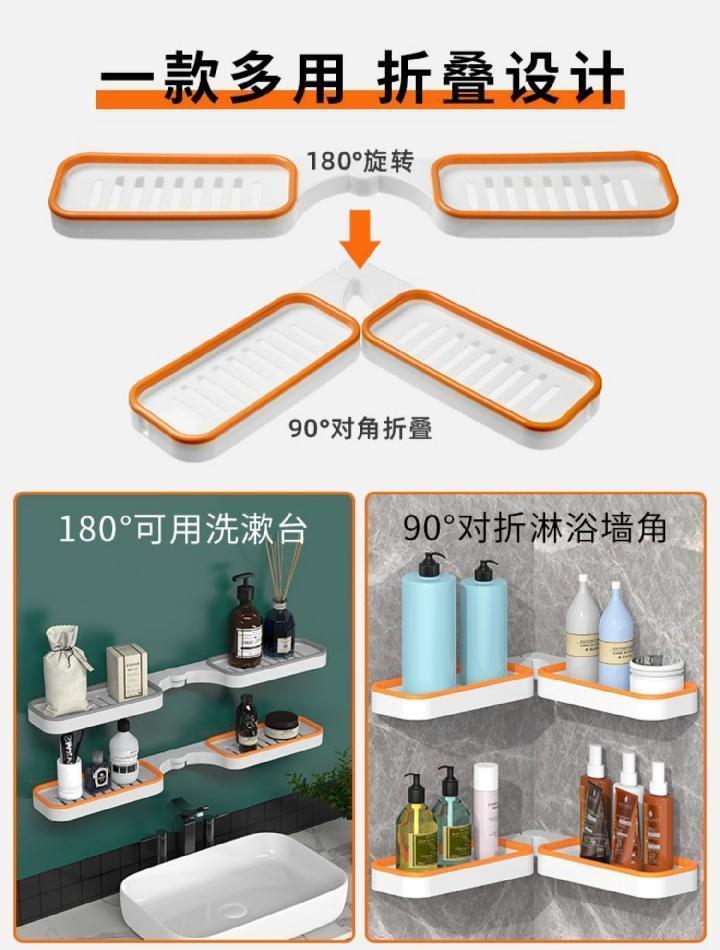 一款多用 折叠设计

180°旋转

90°对角折叠

180°可用洗漱台

90°对折淋浴墙角