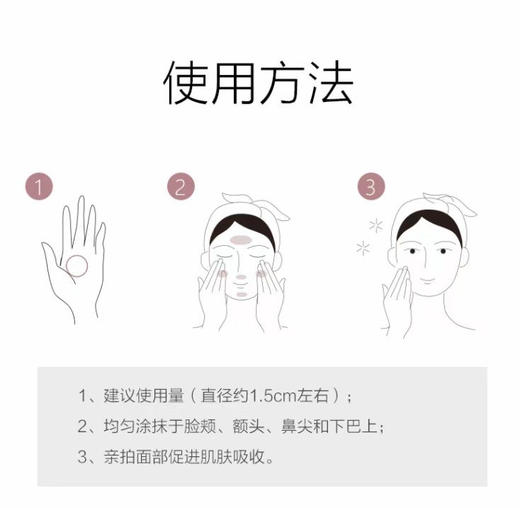 使用方法

1

2

3

1、建议使用量（直径约1.5cm左右）；
2、均匀涂抹于脸颊、额头、鼻尖和下巴上；
3、亲拍面部促进肌肤吸收。