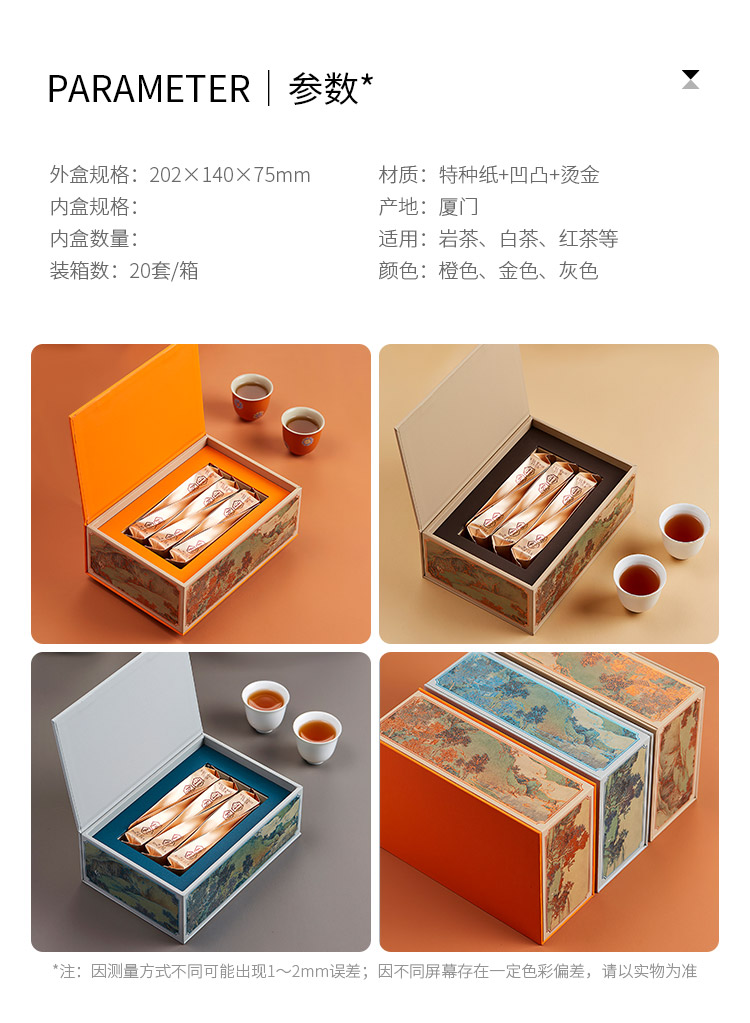 PARAMETER | 参数*

外盒规格：202×140×75mm
内盒规格：
内盒数量：
装箱数：20套/箱

材质：特种纸+凹凸+烫金
产地：厦门
适用：岩茶、白茶、红茶等
颜色：橙色、金色、灰色

*注：因测量方式不同可能出现1～2mm误差；因不同屏幕存在一定色彩偏差，请以实物为准