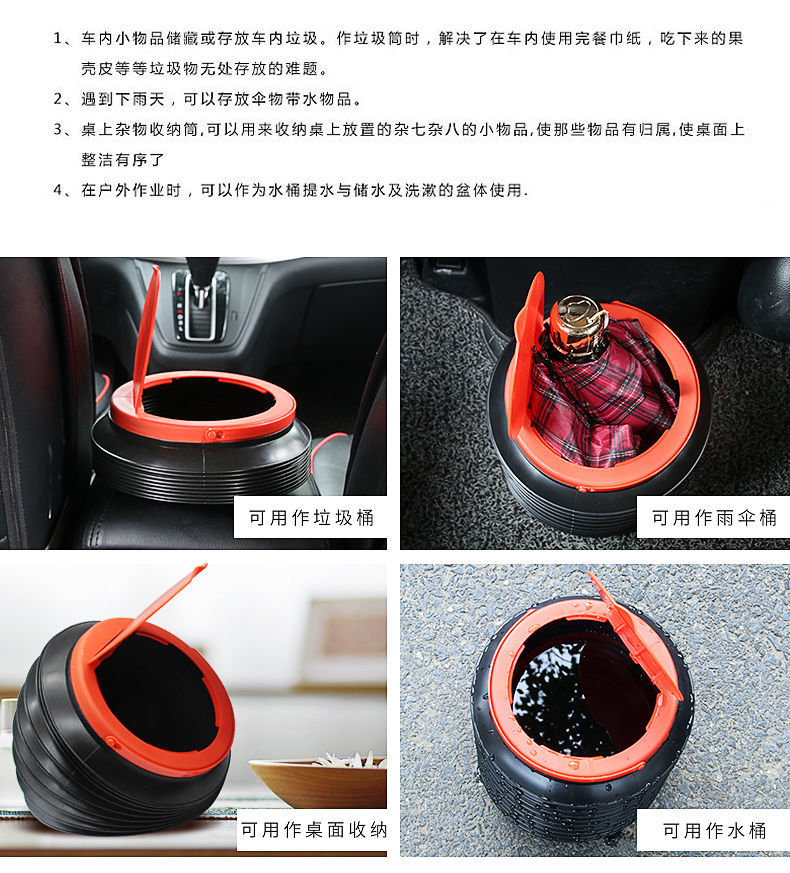 1、车内小物品储藏或存放车内垃圾。作垃圾筒时，解决了在车内使用完餐巾纸，吃下来的果壳皮等等垃圾物无处存放的难题。

2、遇到下雨天，可以存放伞物带水物品。

3、桌上杂物收纳筒,可以用来收纳桌上放置的杂七杂八的小物品,使那些物品有归属,使桌面上整洁有序了

4、在户外作业时，可以作为水桶提水与储水及洗漱的盆体使用.

可用作垃圾桶

可用作雨伞桶

可用作桌面收纳

可用作水桶