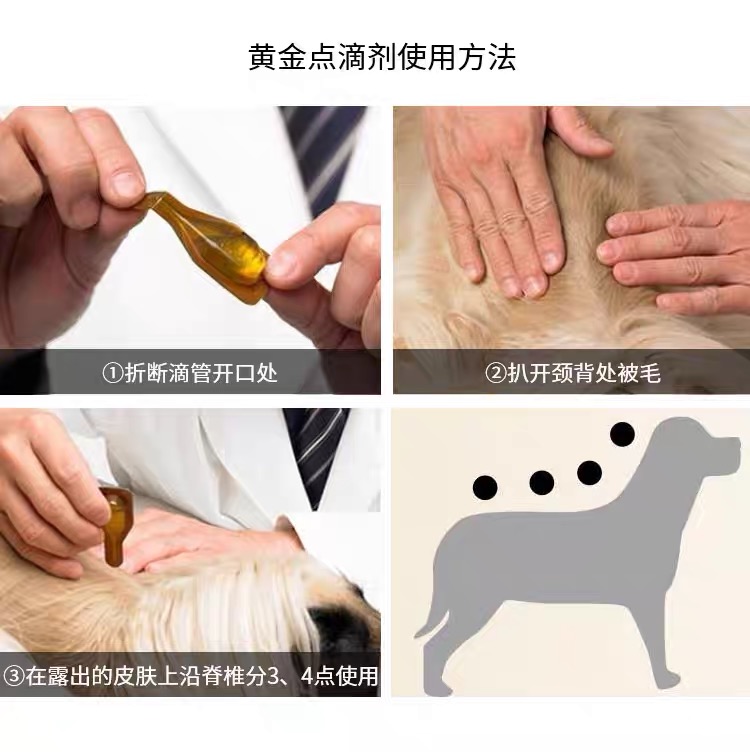 黄金点滴剂使用方法

①折断滴管开口处

②扒开颈背处被毛

③在露出的皮肤上沿脊椎分3、4点使用