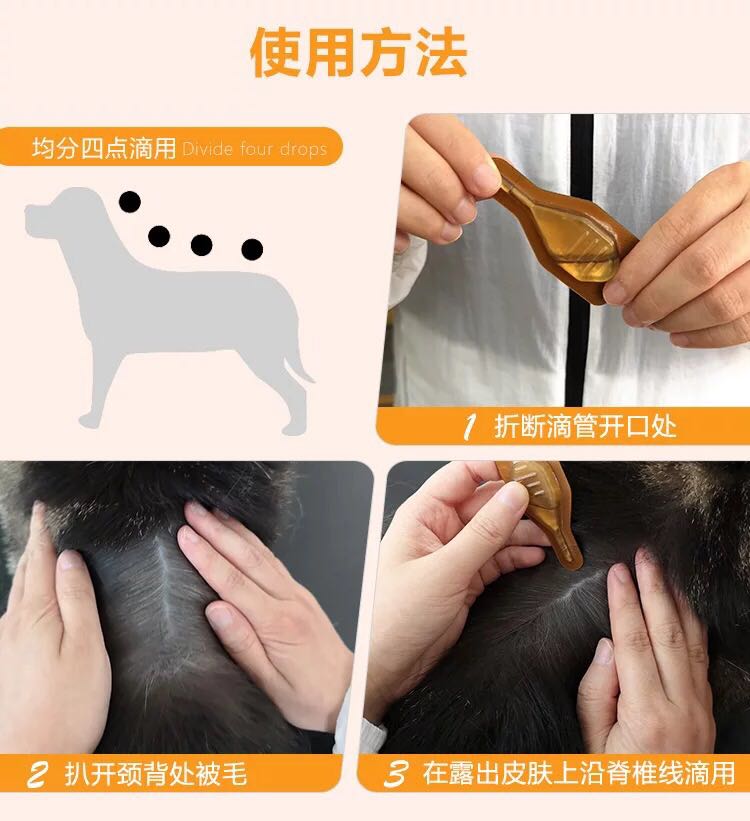 使用方法

均分四点滴用 Divide four drops

1 折断滴管开口处

2 扒开颈背处被毛

3 在露出皮肤上沿脊椎线滴用