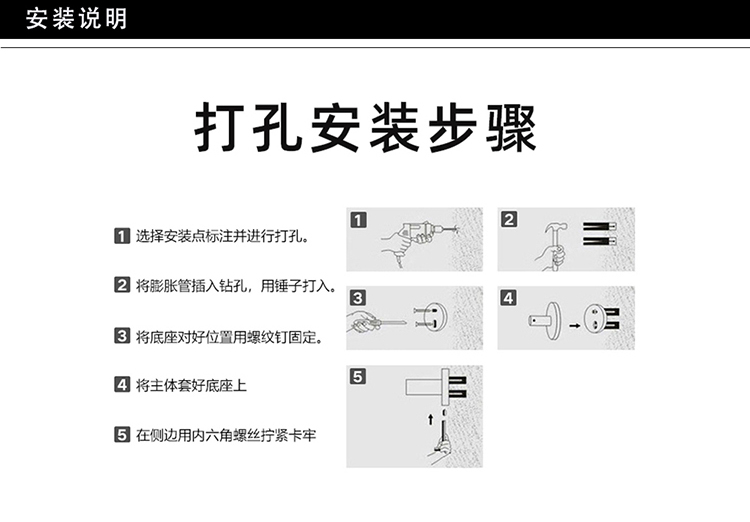 安装说明

打孔安装步骤

1 选择安装点标注并进行打孔。

2 将膨胀管插入钻孔，用锤子打入。

3 将底座对好位置用螺纹钉固定。

4 将主体套好底座上

5 在侧边用内六角螺丝拧紧卡牢

1

2

3

4

5