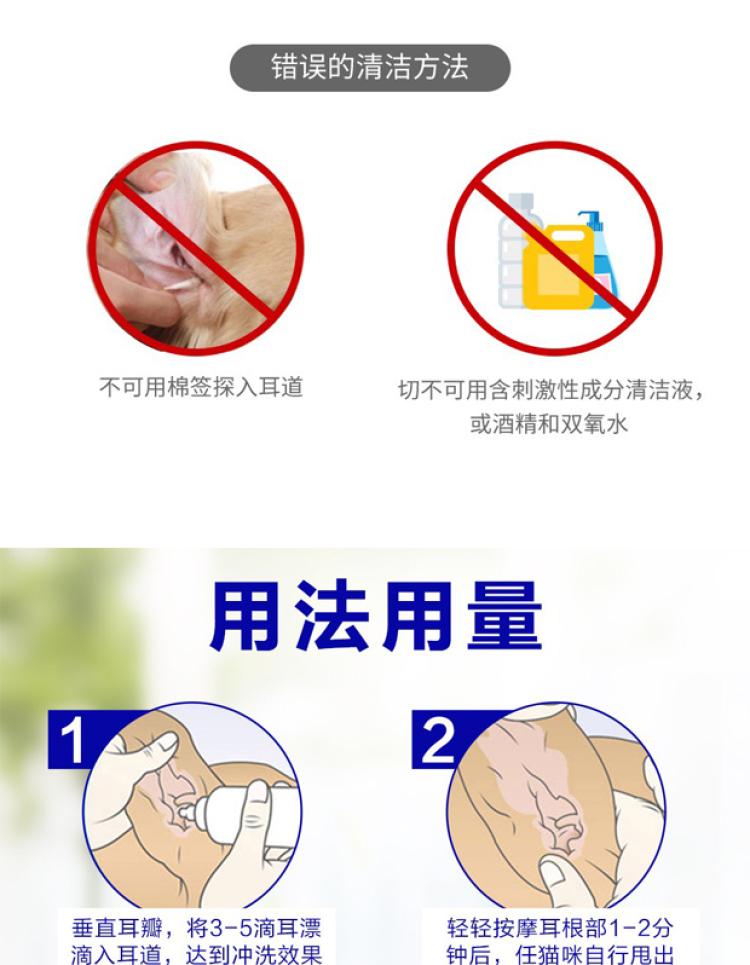 错误的清洁方法

不可用棉签探入耳道

切不可用含刺激性成分清洁液，或酒精和双氧水

用法用量

1

垂直耳瓣，将3-5滴耳漂滴入耳道，达到冲洗效果

2

轻轻按摩耳根部1-2分钟后，任猫咪自行甩出