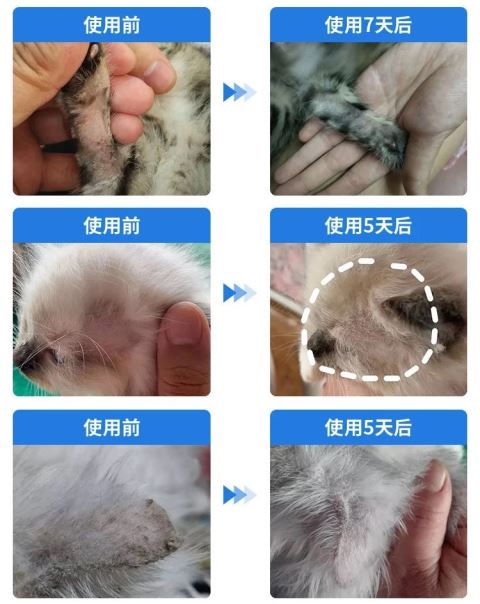 使用前

使用7天后

使用前

使用5天后

使用前

使用5天后