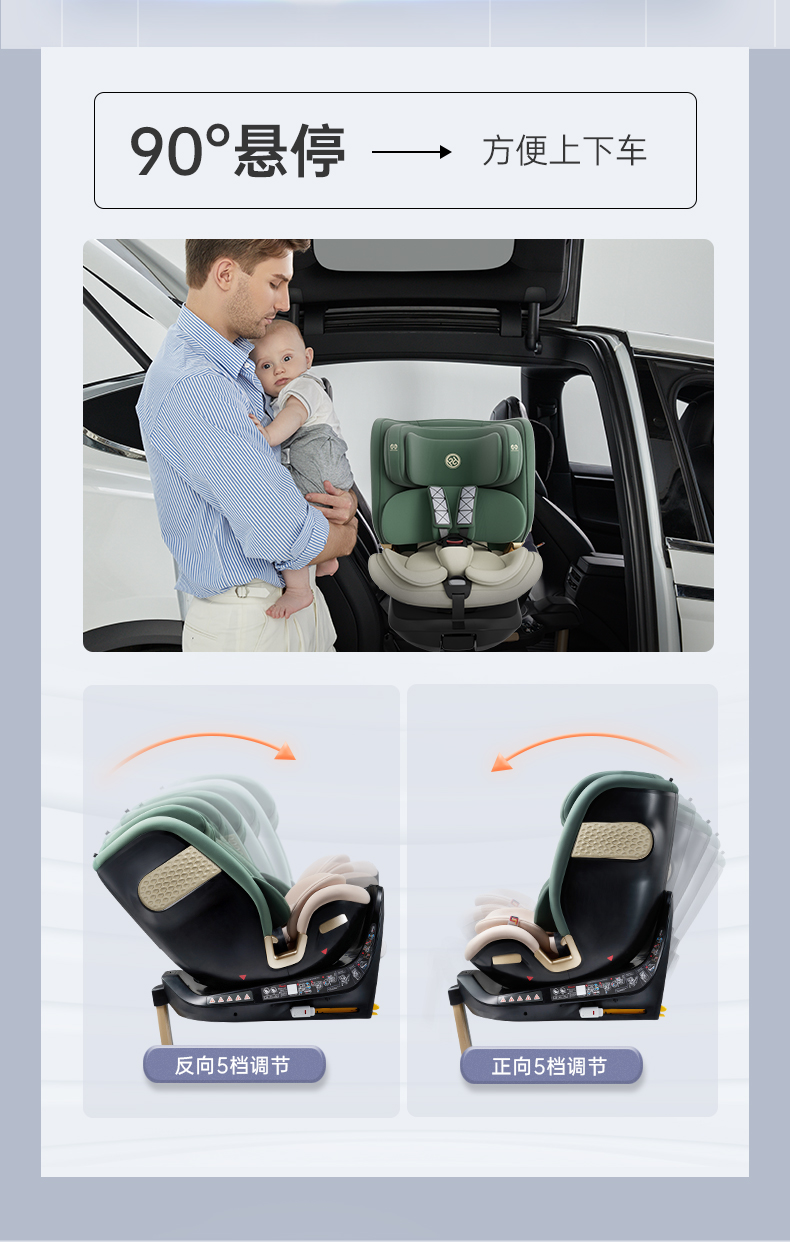 90°悬停 → 方便上下车

反向5档调节

正向5档调节