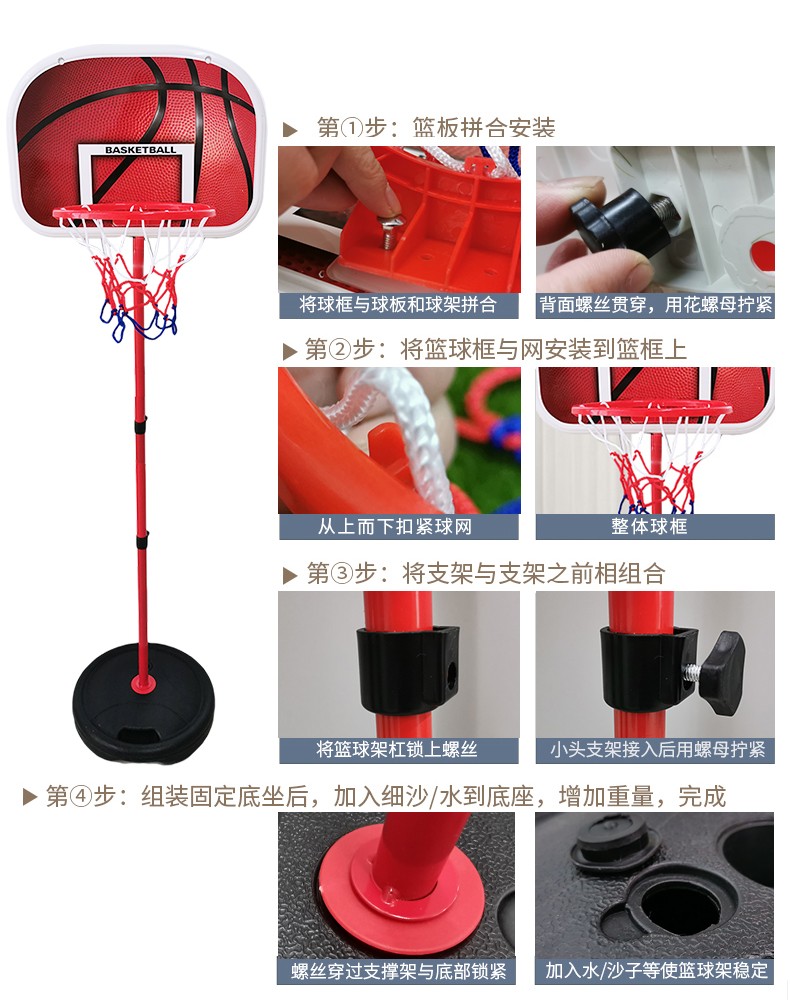 BASKETBALL

▶ 第①步：篮板拼合安装

将球框与球板和球架拼合

背面螺丝贯穿，用花螺母拧紧

▶ 第②步：将篮球框与网安装到篮框上

从上而下扣紧球网

整体球框

▶ 第③步：将支架与支架之前相组合

将篮球架杠锁上螺丝

小头支架接入后用螺母拧紧

▶ 第④步：组装固定底坐后，加入细沙/水到底座，增加重量，完成

螺丝穿过支撑架与底部锁紧

加入水/沙子等使篮球架稳定