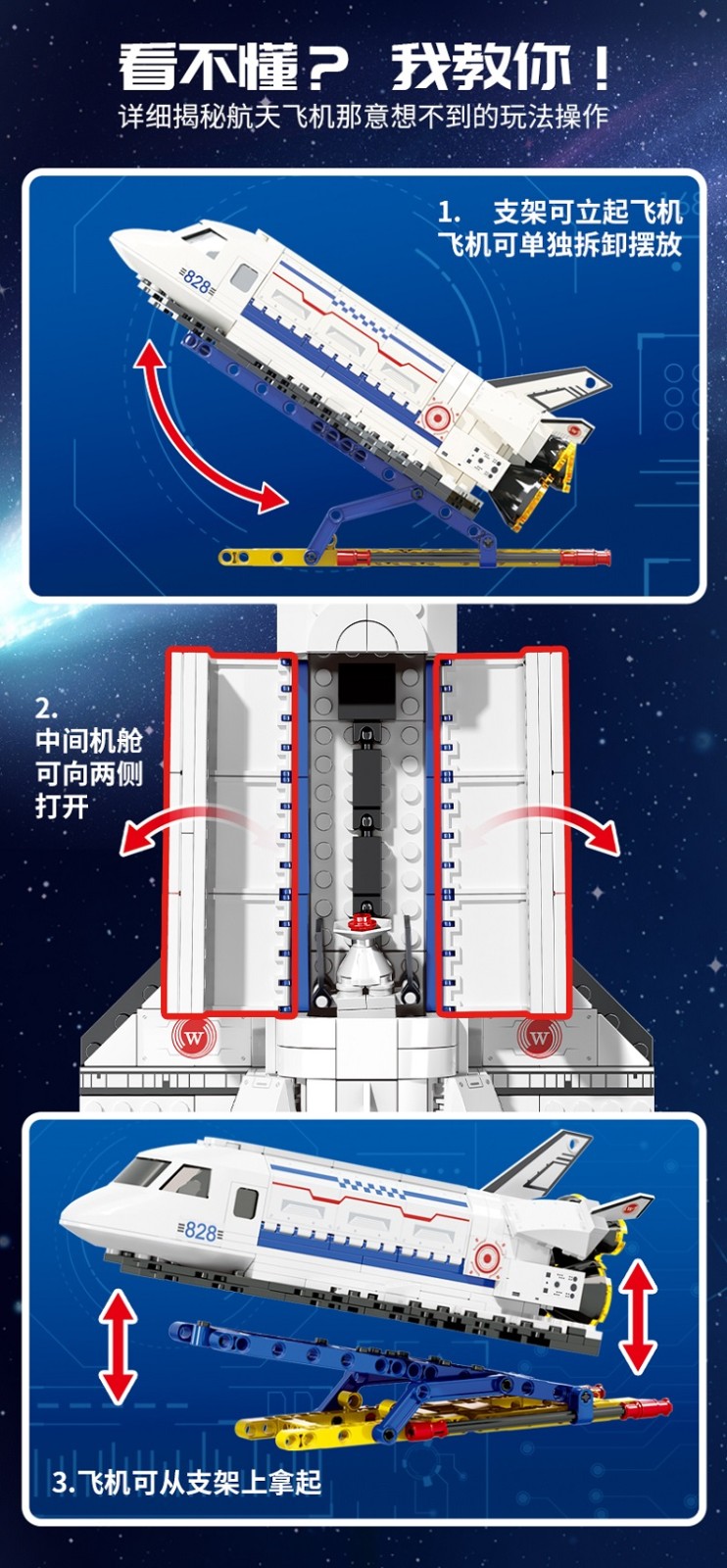 看不懂？ 我教你！
详细揭秘航天飞机那意想不到的玩法操作

1. 支架可立起飞机
飞机可单独拆卸摆放

828

2.
中间机舱
可向两侧
打开

W

W

828

3.飞机可从支架上拿起