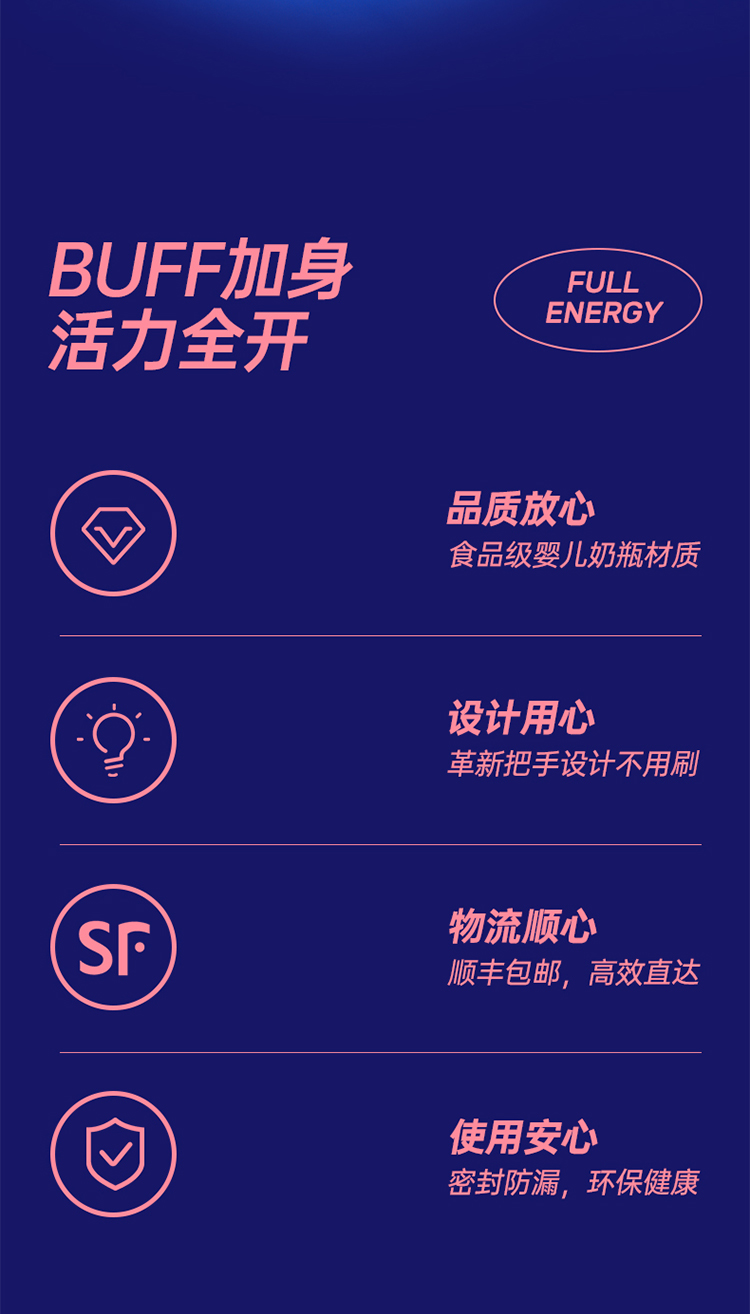 BUFF加身
活力全开

FULL
ENERGY

品质放心
食品级婴儿奶瓶材质

设计用心
革新把手设计不用刷

SF

物流顺心
顺丰包邮，高效直达

使用安心
密封防漏，环保健康