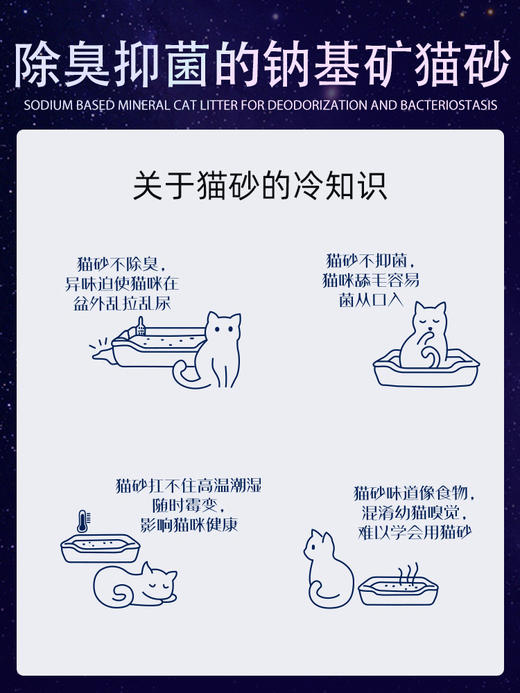 除臭抑菌的钠基矿猫砂

SODIUM BASED MINERAL CAT LITTER FOR DEODORIZATION AND BACTERIOSTASIS

关于猫砂的冷知识

猫砂不除臭，异味迫使猫咪在盆外乱拉乱尿

猫砂不抑菌，猫咪舔毛容易菌从口入

猫砂扛不住高温潮湿随时霉变，影响猫咪健康

猫砂味道像食物，混淆幼猫嗅觉，难以学会用猫砂