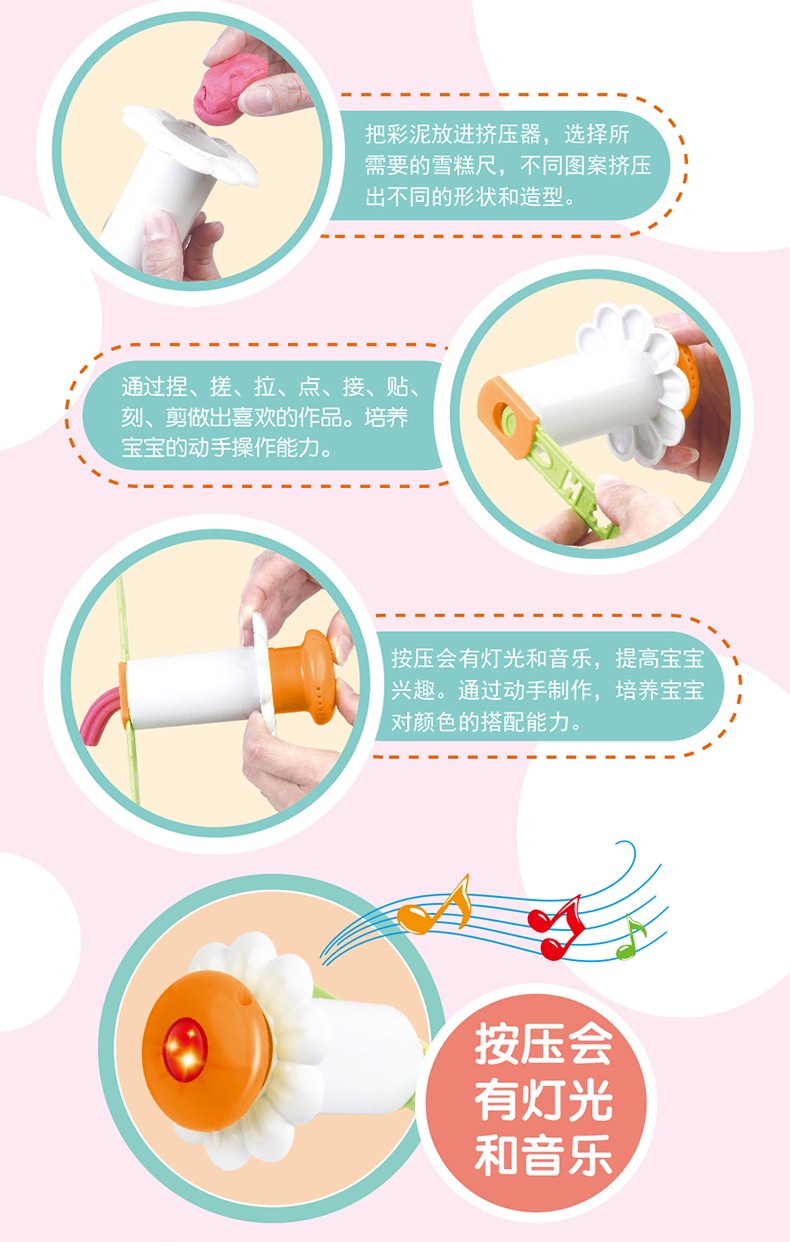 把彩泥放进挤压器，选择所需要的雪糕尺，不同图案挤压出不同的形状和造型。

通过捏、搓、拉、点、接、贴、刻、剪做出喜欢的作品。培养宝宝的动手操作能力。

按压会有灯光和音乐，提高宝宝兴趣。通过动手制作，培养宝宝对颜色的搭配能力。

按压会有灯光和音乐