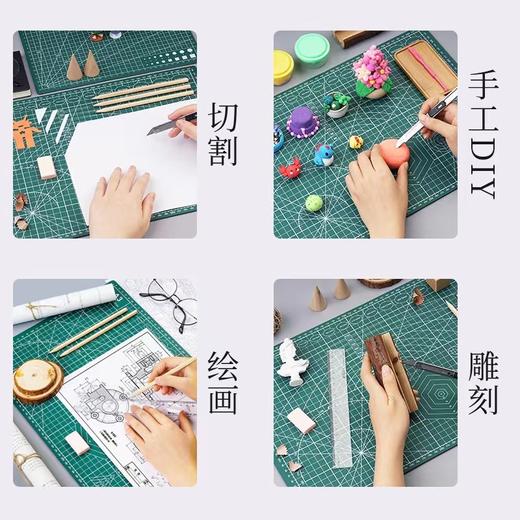 切割

手工DIY

绘画

雕刻