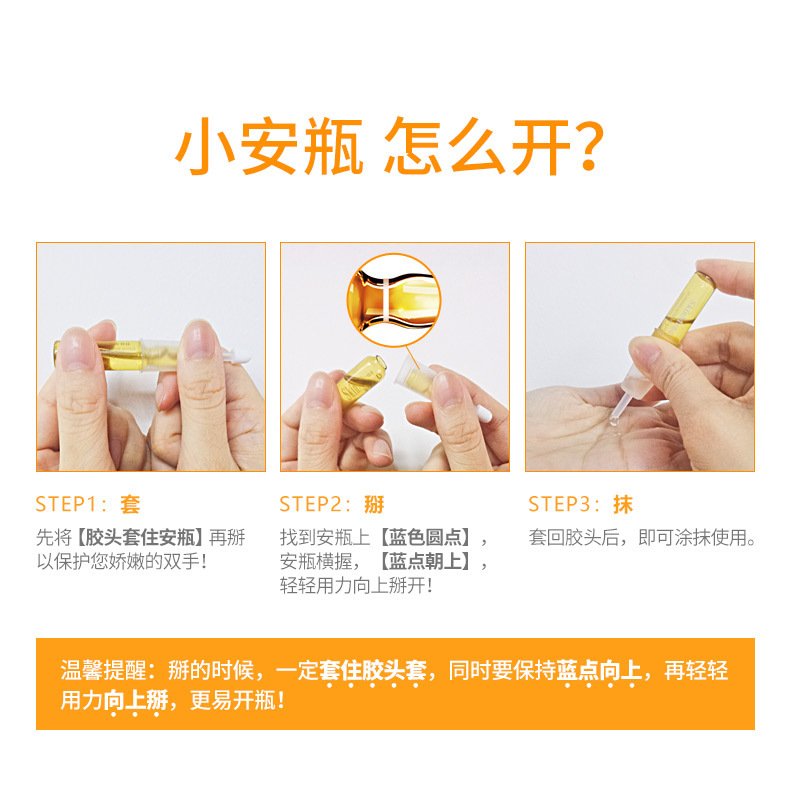 小安瓶 怎么开?

STEP1：套

先将【胶头套住安瓶】再掰以保护您娇嫩的双手！

STEP2：掰

找到安瓶上【蓝色圆点】，安瓶横握，【蓝点朝上】，轻轻用力向上掰开！

STEP3：抹

套回胶头后，即可涂抹使用。

温馨提醒：掰的时候，一定套住胶头套，同时要保持蓝点向上，再轻轻用力向上掰，更易开瓶！