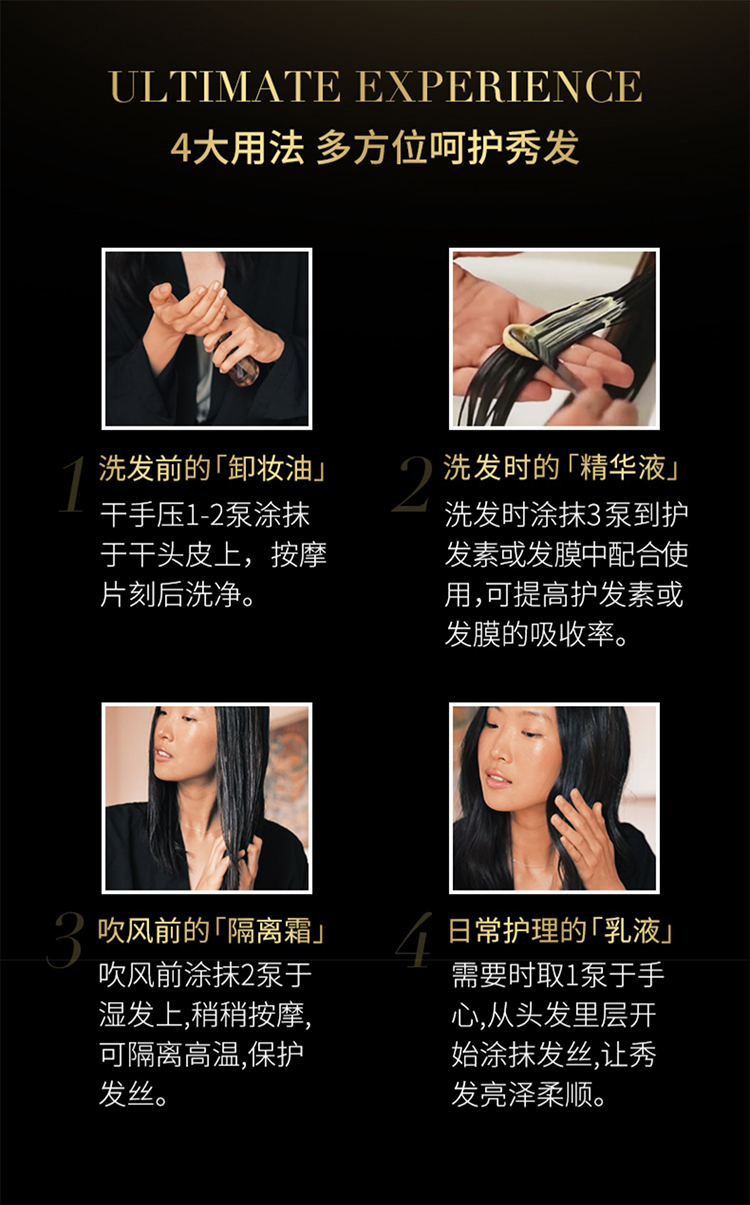 ULTIMATE EXPERIENCE
4大用法 多方位呵护秀发

1 洗发前的「卸妆油」
干手压1-2泵涂抹于干头皮上，按摩片刻后洗净。

2 洗发时的「精华液」
洗发时涂抹3泵到护发素或发膜中配合使用,可提高护发素或发膜的吸收率。

3 吹风前的「隔离霜」
吹风前涂抹2泵于湿发上,稍稍按摩,可隔离高温,保护发丝。

4 日常护理的「乳液」
需要时取1泵于手心,从头发里层开始涂抹发丝,让秀发亮泽柔顺。