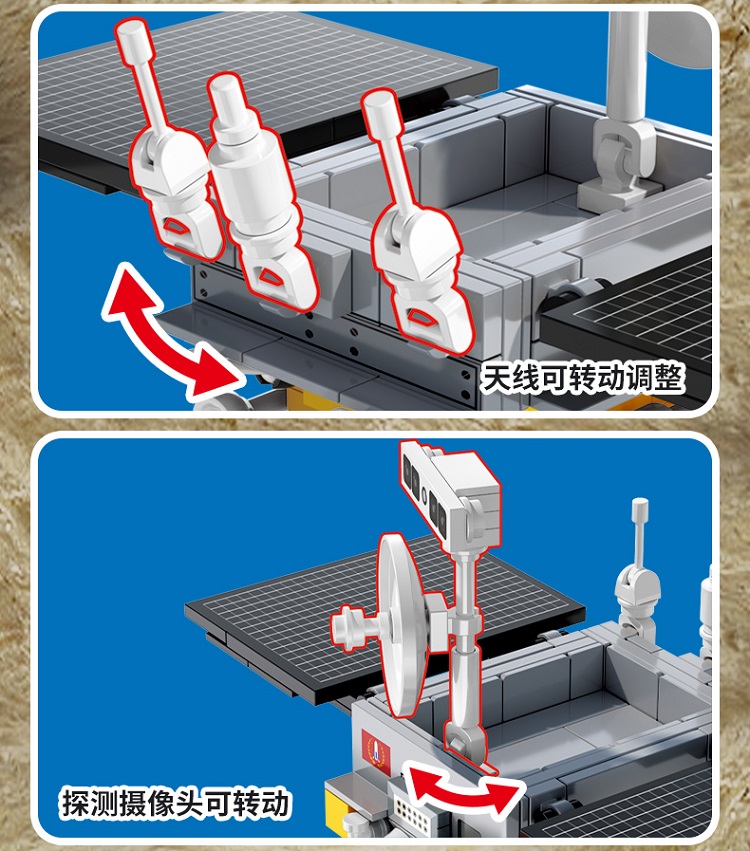 天线可转动调整

探测摄像头可转动