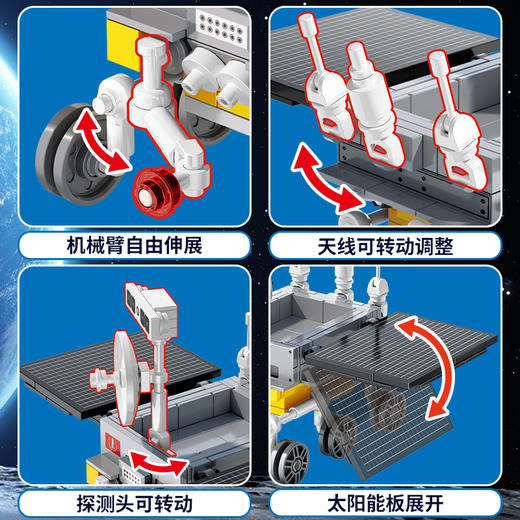 机械臂自由伸展

天线可转动调整

探测头可转动

太阳能板展开