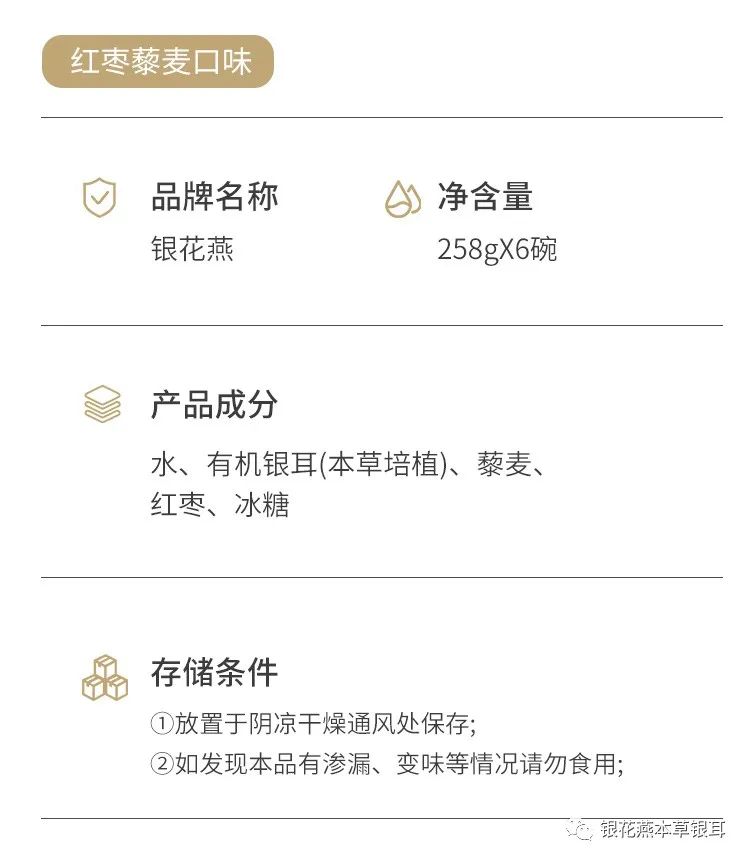 红枣藜麦口味

品牌名称
银花燕

净含量
258gX6碗

产品成分
水、有机银耳(本草培植)、藜麦、红枣、冰糖

存储条件
①放置于阴凉干燥通风处保存;
②如发现本品有渗漏、变味等情况请勿食用;

银花燕本草银耳