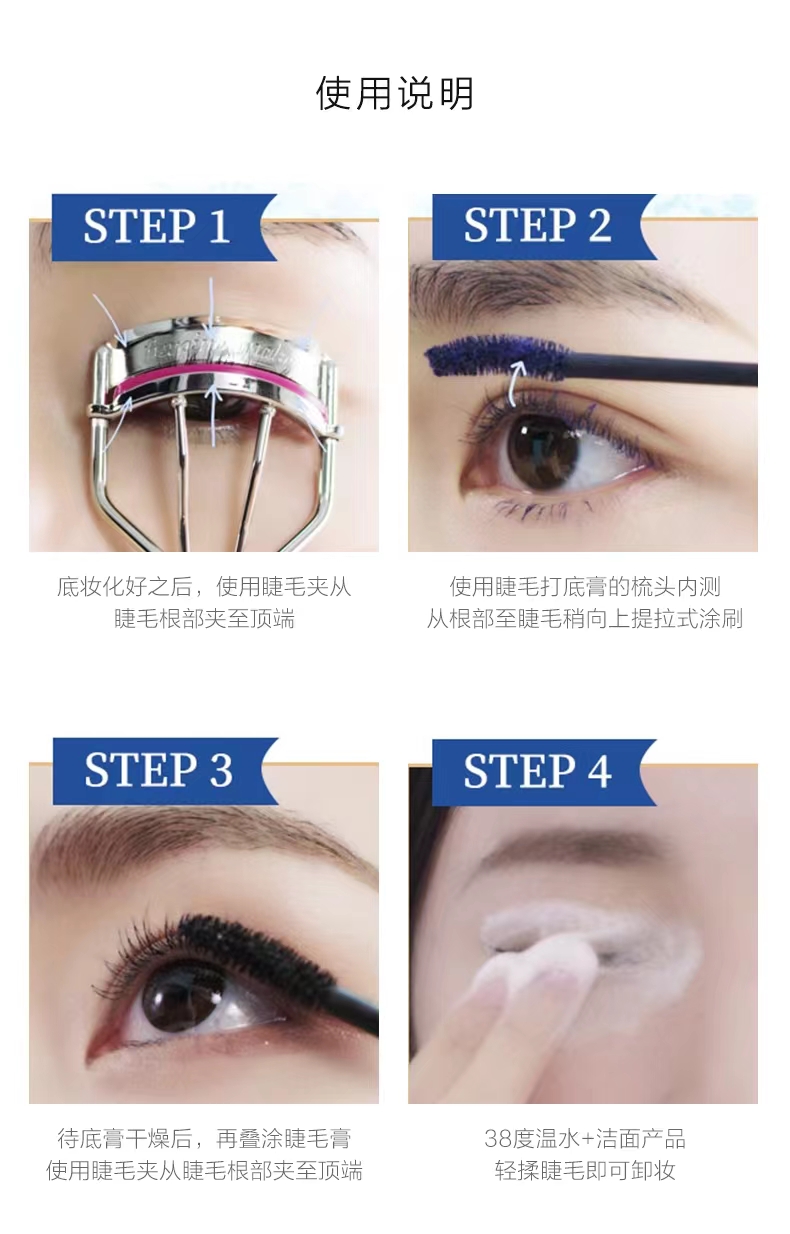 使用说明

STEP 1

底妆化好之后，使用睫毛夹从睫毛根部夹至顶端

STEP 2

使用睫毛打底膏的梳头内测从根部至睫毛稍向上提拉式涂刷

STEP 3

待底膏干燥后，再叠涂睫毛膏使用睫毛夹从睫毛根部夹至顶端

STEP 4

38度温水+洁面产品轻揉睫毛即可卸妆