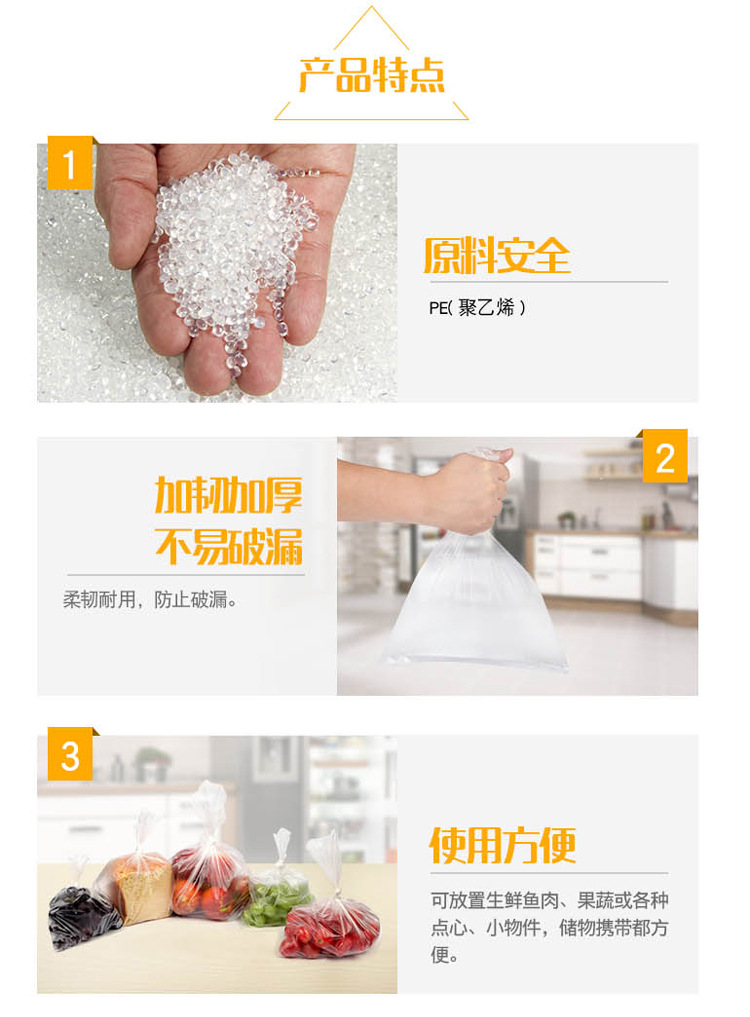 产品特点

1

原料安全

PE( 聚乙烯 )

2

加韧加厚
不易破漏

柔韧耐用，防止破漏。

3

使用方便

可放置生鲜鱼肉、果蔬或各种点心、小物件，储物携带都方便。