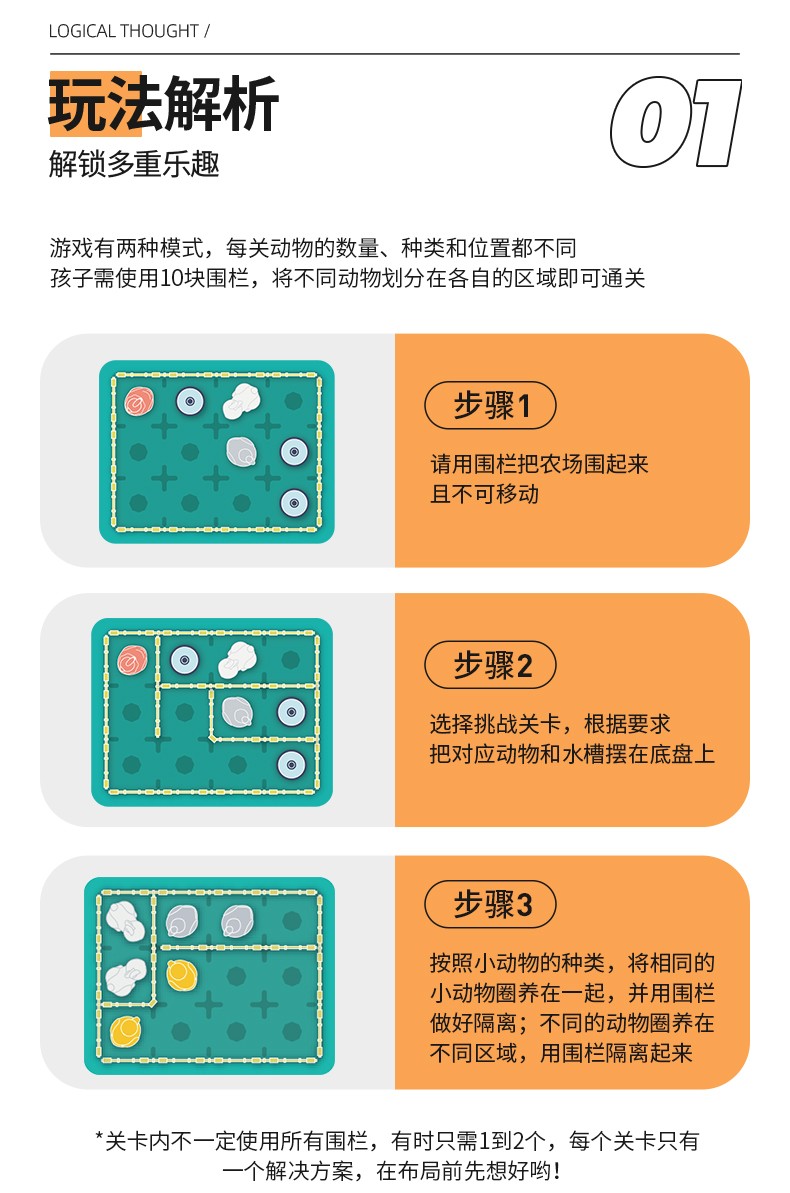 LOGICAL THOUGHT /

玩法解析

01

解锁多重乐趣

游戏有两种模式，每关动物的数量、种类和位置都不同
孩子需使用10块围栏，将不同动物划分在各自的区域即可通关

步骤1

请用围栏把农场围起来
且不可移动

步骤2

选择挑战关卡，根据要求
把对应动物和水槽摆在底盘上

步骤3

按照小动物的种类，将相同的小动物圈养在一起，并用围栏做好隔离；不同的动物圈养在不同区域，用围栏隔离起来

*关卡内不一定使用所有围栏，有时只需1到2个，每个关卡只有一个解决方案，在布局前先想好哟！