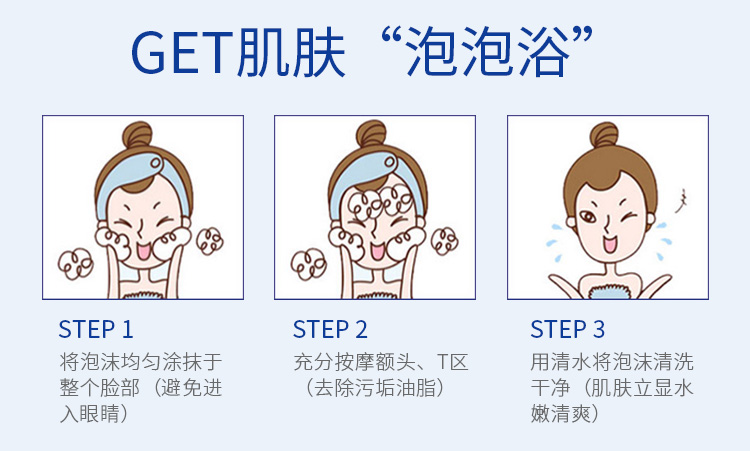 GET肌肤“泡泡浴”

STEP 1
将泡沫均匀涂抹于整个脸部（避免进入眼睛）

STEP 2
充分按摩额头、T区（去除污垢油脂）

STEP 3
用清水将泡沫清洗干净（肌肤立显水嫩清爽）