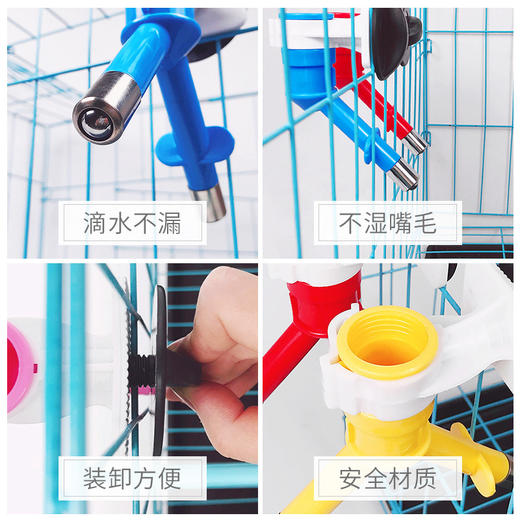 滴水不漏

不湿嘴毛

装卸方便

安全材质