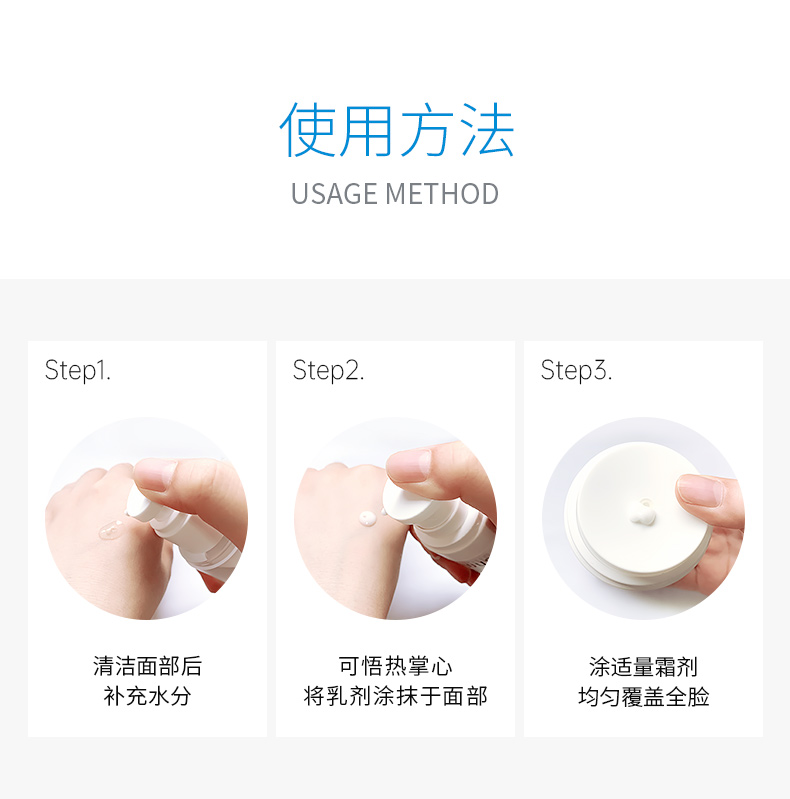 使用方法
USAGE METHOD

Step1.

清洁面部后
补充水分

Step2.

可悟热掌心
将乳剂涂抹于面部

Step3.

涂适量霜剂
均匀覆盖全脸