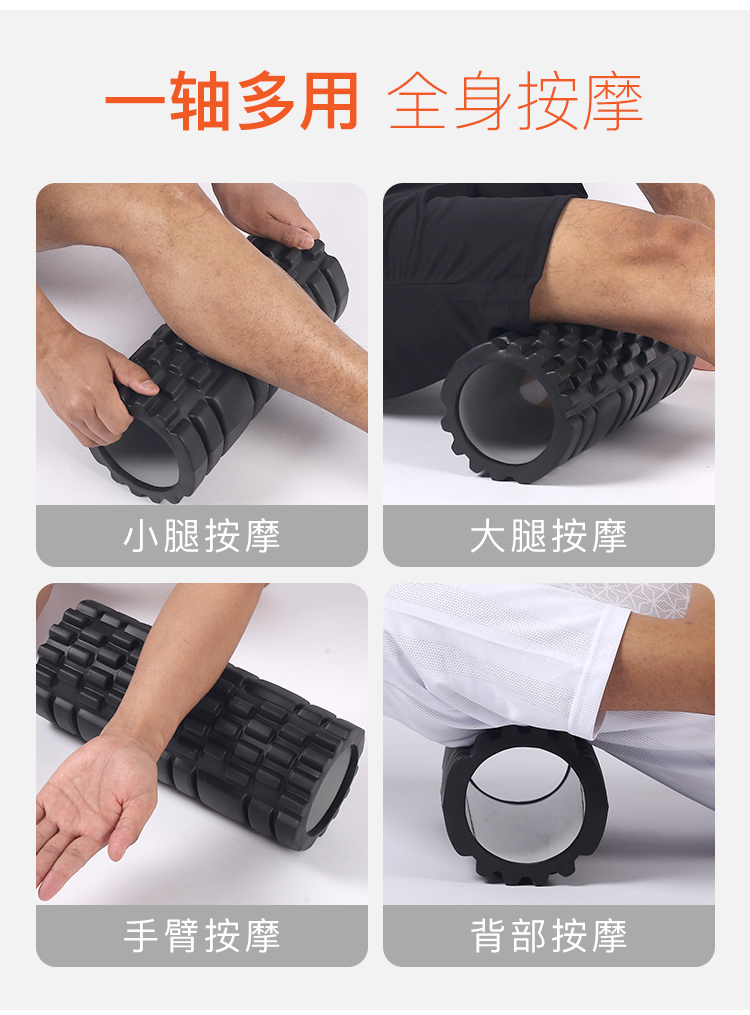 一轴多用 全身按摩

小腿按摩

大腿按摩

手臂按摩

背部按摩