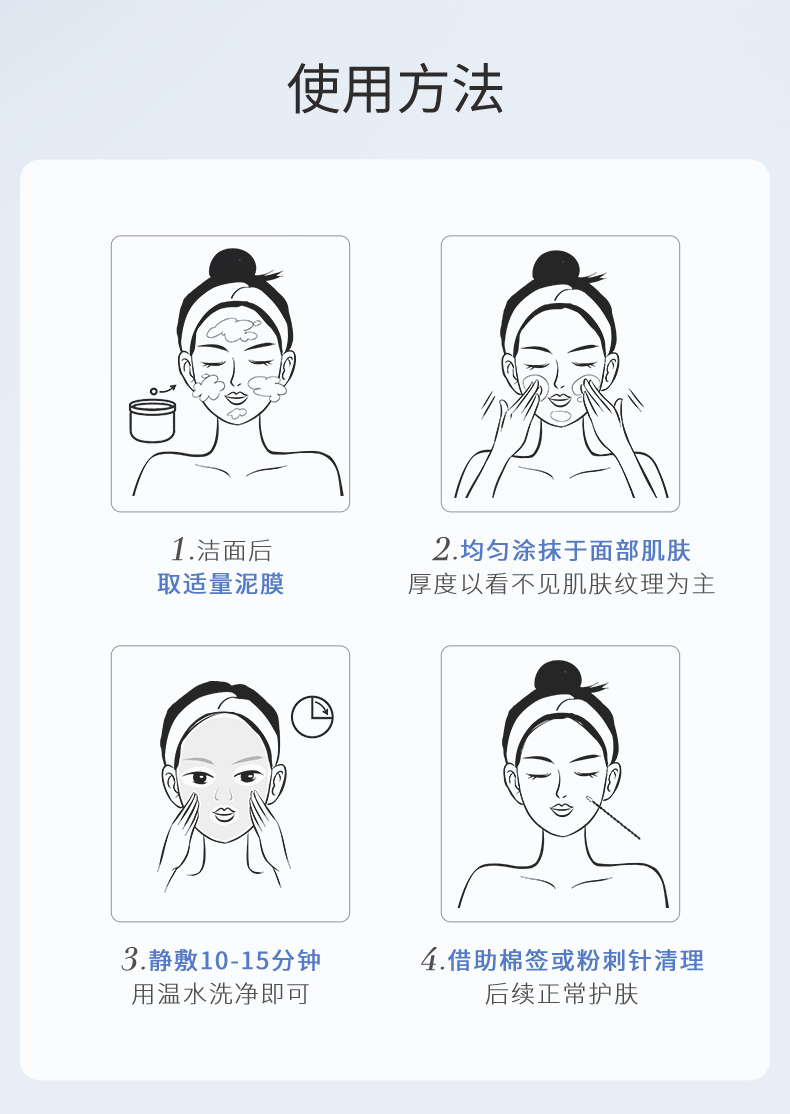 使用方法

1.洁面后
取适量泥膜

2.均匀涂抹于面部肌肤
厚度以看不见肌肤纹理为主

3.静敷10-15分钟
用温水洗净即可

4.借助棉签或粉刺针清理
后续正常护肤