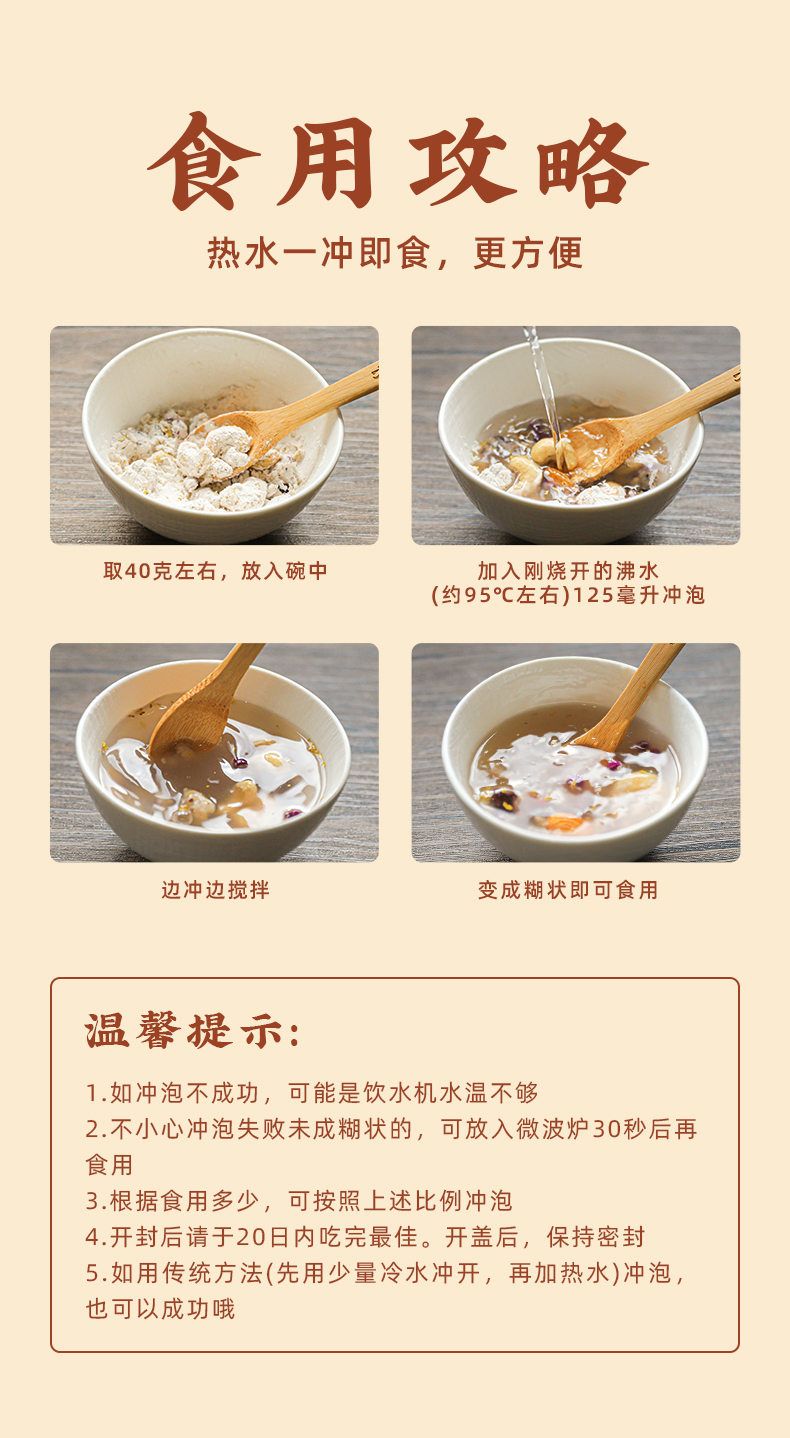 食用攻略

热水一冲即食，更方便

取40克左右，放入碗中

加入刚烧开的沸水
(约95℃左右)125毫升冲泡

边冲边搅拌

变成糊状即可食用

温馨提示:

1.如冲泡不成功，可能是饮水机水温不够
2.不小心冲泡失败未成糊状的，可放入微波炉30秒后再食用
3.根据食用多少，可按照上述比例冲泡
4.开封后请于20日内吃完最佳。开盖后，保持密封
5.如用传统方法(先用少量冷水冲开，再加热水)冲泡，也可以成功哦