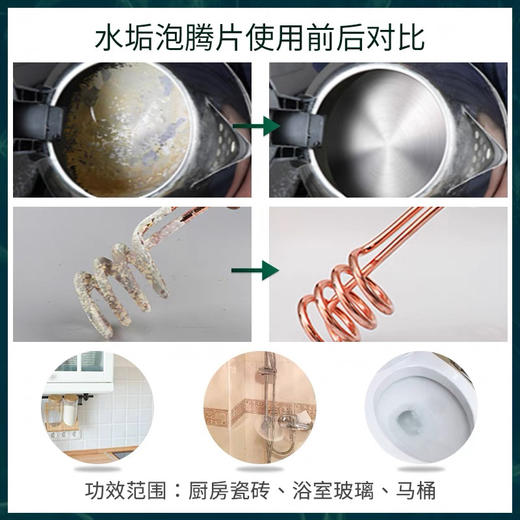 水垢泡腾片使用前后对比

功效范围：厨房瓷砖、浴室玻璃、马桶