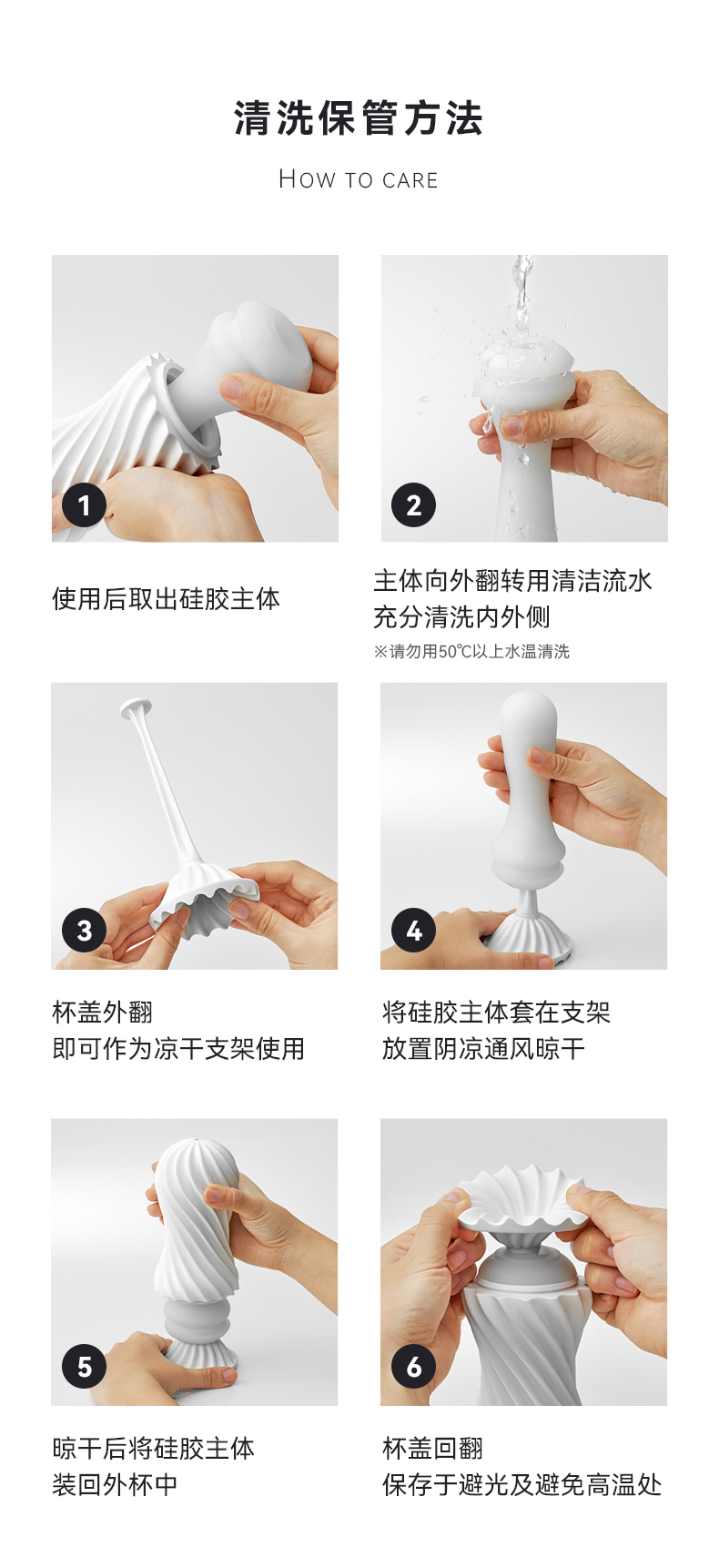 清洗保管方法

HOW TO CARE

1

使用后取出硅胶主体

2

主体向外翻转用清洁流水
充分清洗内外侧

※请勿用50℃以上水温清洗

3

杯盖外翻
即可作为凉干支架使用

4

将硅胶主体套在支架
放置阴凉通风晾干

5

晾干后将硅胶主体
装回外杯中

6

杯盖回翻
保存于避光及避免高温处