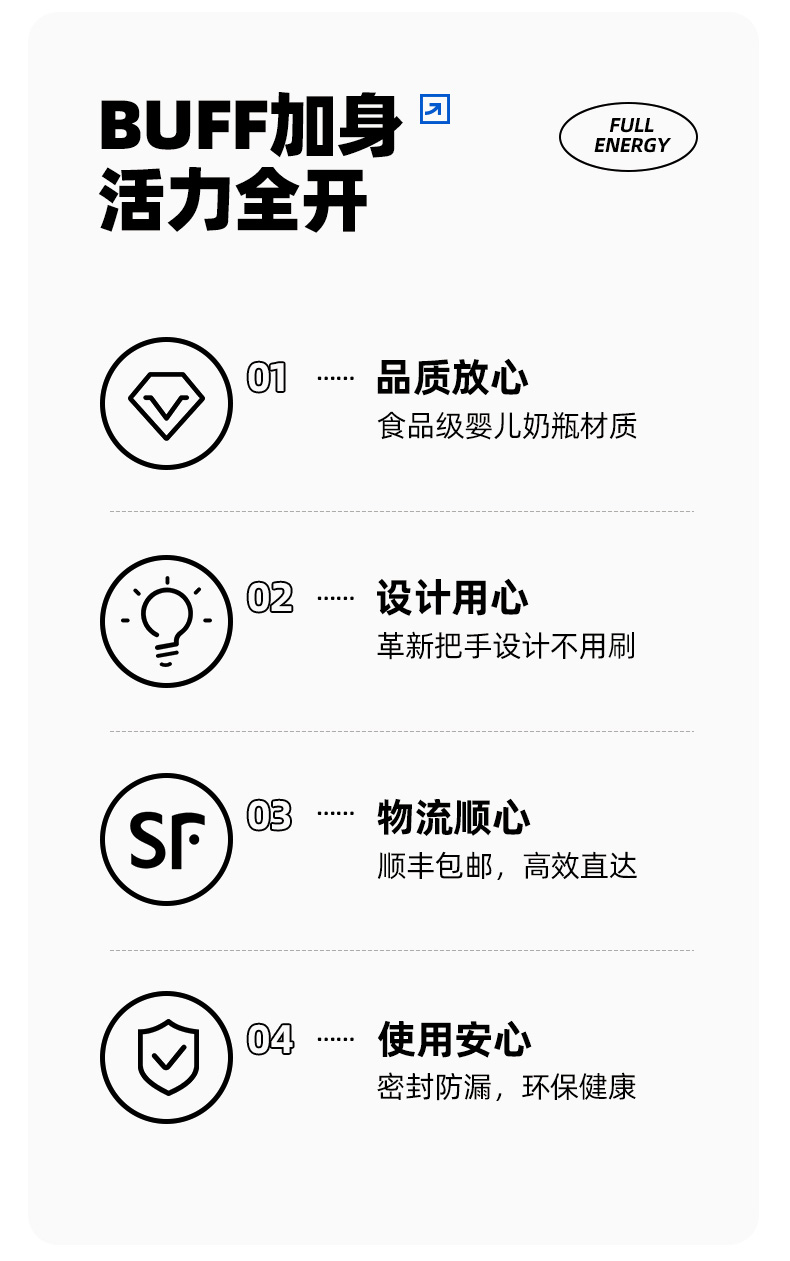 BUFF加身
活力全开

FULL
ENERGY

01 品质放心
食品级婴儿奶瓶材质

02 设计用心
革新把手设计不用刷

SF

03 物流顺心
顺丰包邮，高效直达

04 使用安心
密封防漏，环保健康