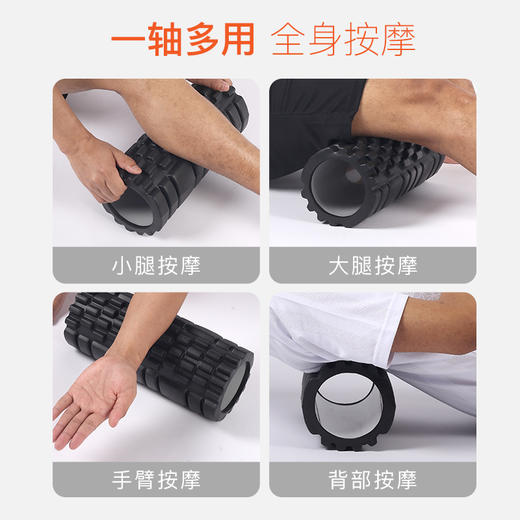 一轴多用 全身按摩

小腿按摩

大腿按摩

手臂按摩

背部按摩