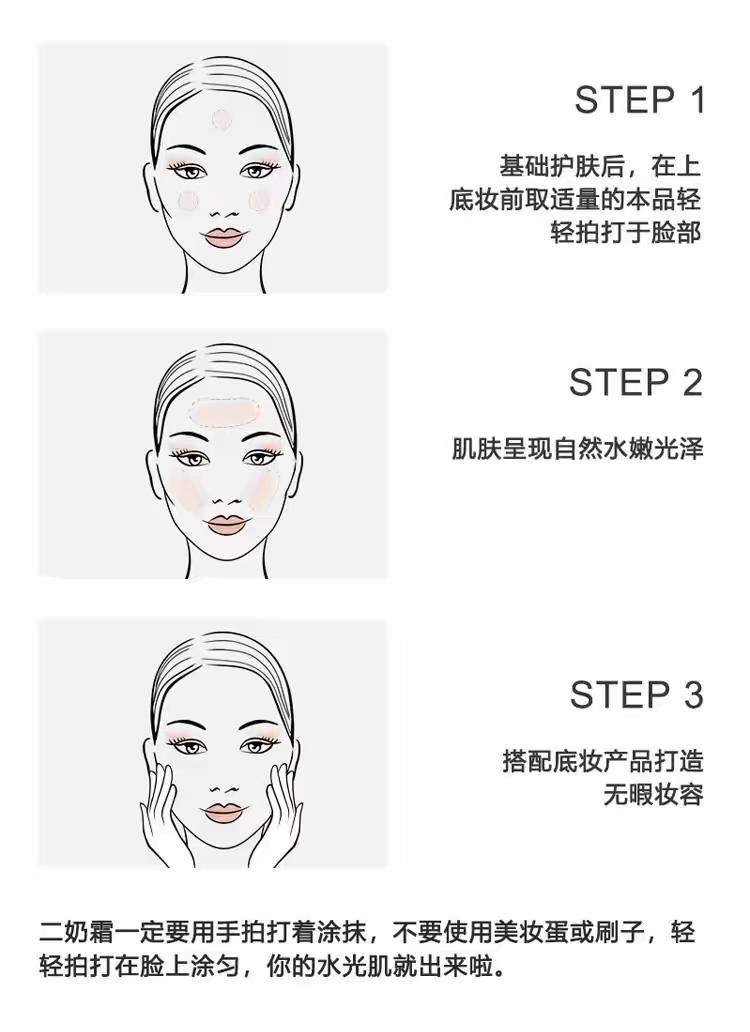 STEP 1

基础护肤后，在上底妆前取适量的本品轻轻拍打于脸部

STEP 2

肌肤呈现自然水嫩光泽

STEP 3

搭配底妆产品打造无暇妆容

二奶霜一定要用手拍打着涂抹，不要使用美妆蛋或刷子，轻轻拍打在脸上涂匀，你的水光肌就出来啦。