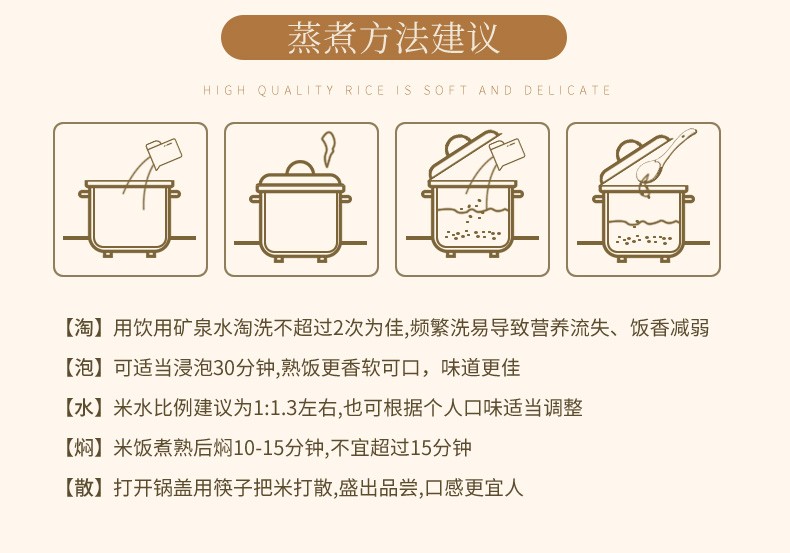 蒸煮方法建议

HIGH QUALITY RICE IS SOFT AND DELICATE

【淘】用饮用矿泉水淘洗不超过2次为佳,频繁洗易导致营养流失、饭香减弱

【泡】可适当浸泡30分钟,熟饭更香软可口，味道更佳

【水】米水比例建议为1:1.3左右,也可根据个人口味适当调整

【焖】米饭煮熟后焖10-15分钟,不宜超过15分钟

【散】打开锅盖用筷子把米打散,盛出品尝,口感更宜人