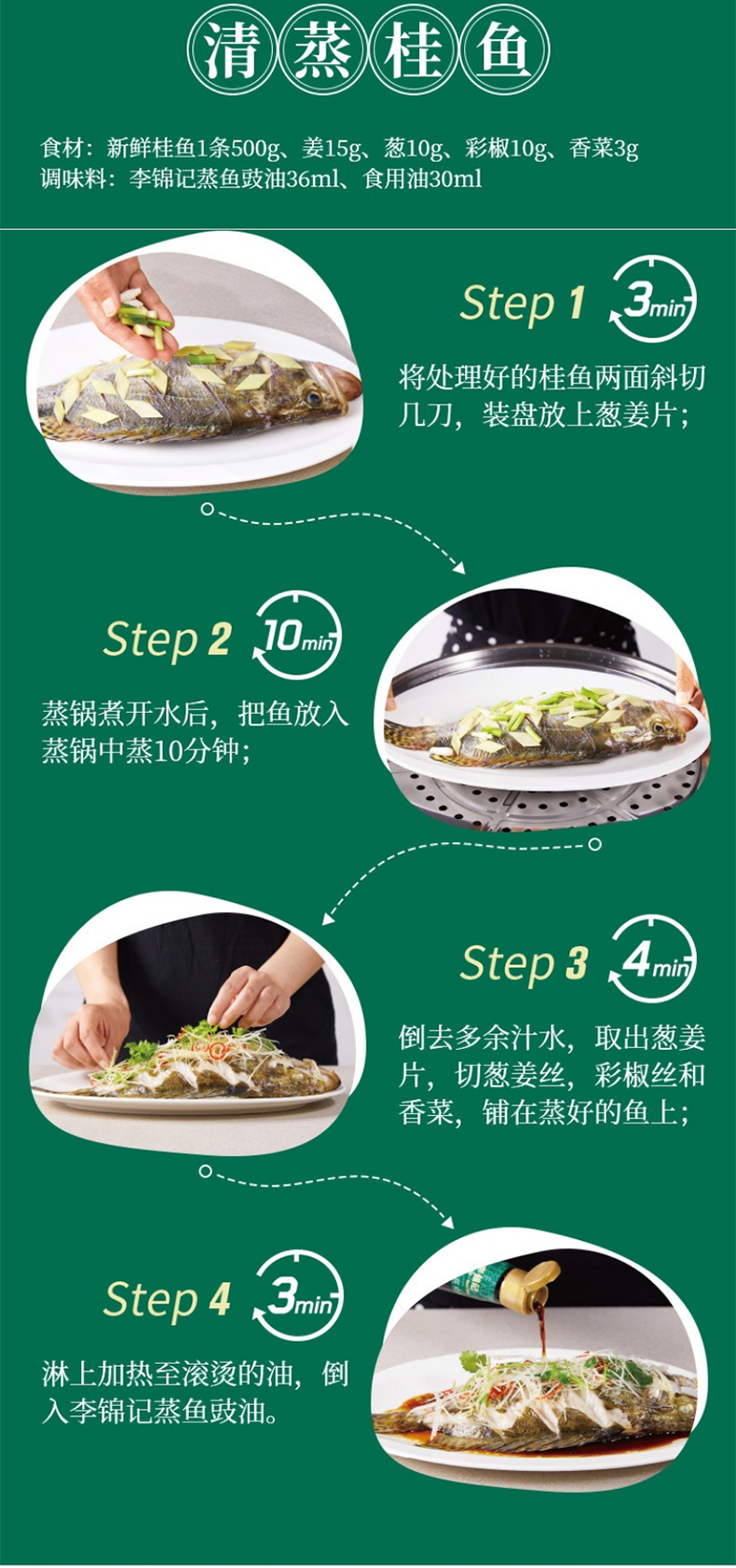 清蒸桂鱼

食材：新鲜桂鱼1条500g、姜15g、葱10g、彩椒10g、香菜3g
调味料：李锦记蒸鱼豉油36ml、食用油30ml

Step 1 3min

将处理好的桂鱼两面斜切几刀，装盘放上葱姜片；

Step 2 10min

蒸锅煮开水后，把鱼放入蒸锅中蒸10分钟；

Step 3 4min

倒去多余汁水，取出葱姜片，切葱姜丝，彩椒丝和香菜，铺在蒸好的鱼上；

Step 4 3min

淋上加热至滚烫的油，倒入李锦记蒸鱼豉油。