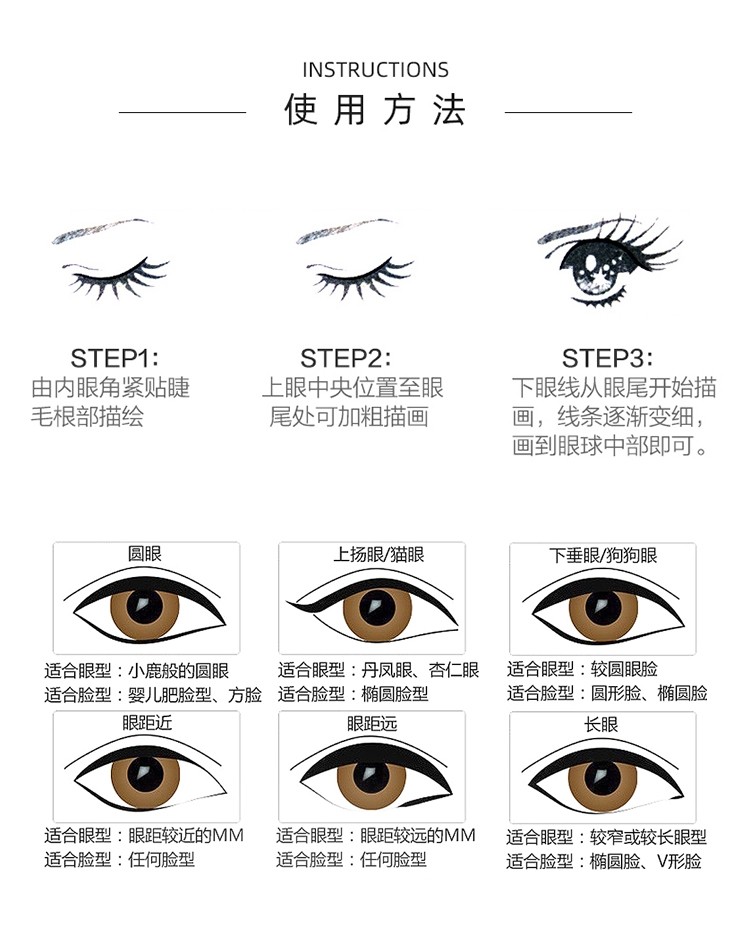 INSTRUCTIONS

使用方法

STEP1:
由内眼角紧贴睫毛根部描绘

STEP2:
上眼中央位置至眼尾处可加粗描画

STEP3:
下眼线从眼尾开始描画，线条逐渐变细，画到眼球中部即可。

圆眼
适合眼型：小鹿般的圆眼
适合脸型：婴儿肥脸型、方脸

上扬眼/猫眼
适合眼型：丹凤眼、杏仁眼
适合脸型：椭圆脸型

下垂眼/狗狗眼
适合眼型：较圆眼脸
适合脸型：圆形脸、椭圆脸

眼距近
适合眼型：眼距较近的MM
适合脸型：任何脸型

眼距远
适合眼型：眼距较远的MM
适合脸型：任何脸型

长眼
适合眼型：较窄或较长眼型
适合脸型：椭圆脸、V形脸