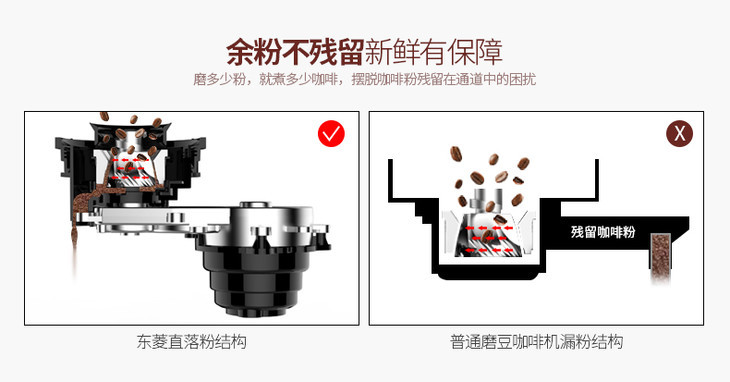 余粉不残留新鲜有保障

磨多少粉，就煮多少咖啡，摆脱咖啡粉残留在通道中的困扰

X

残留咖啡粉

东菱直落粉结构

普通磨豆咖啡机漏粉结构