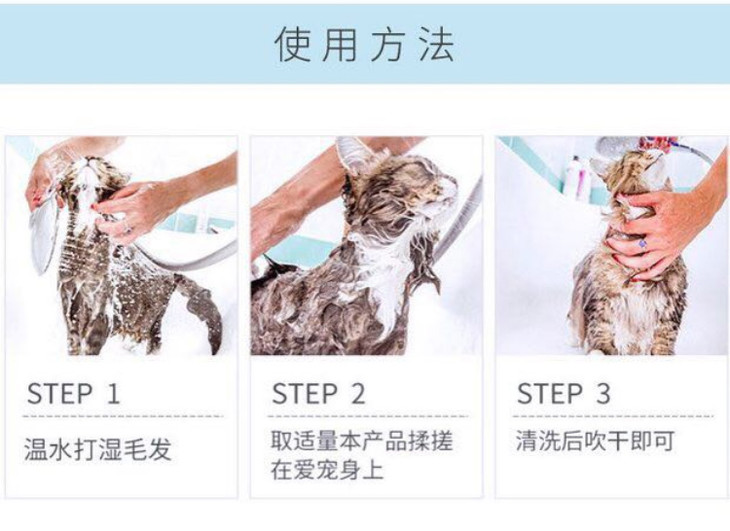 使用方法

STEP 1

温水打湿毛发

STEP 2

取适量本产品揉搓在爱宠身上

STEP 3

清洗后吹干即可