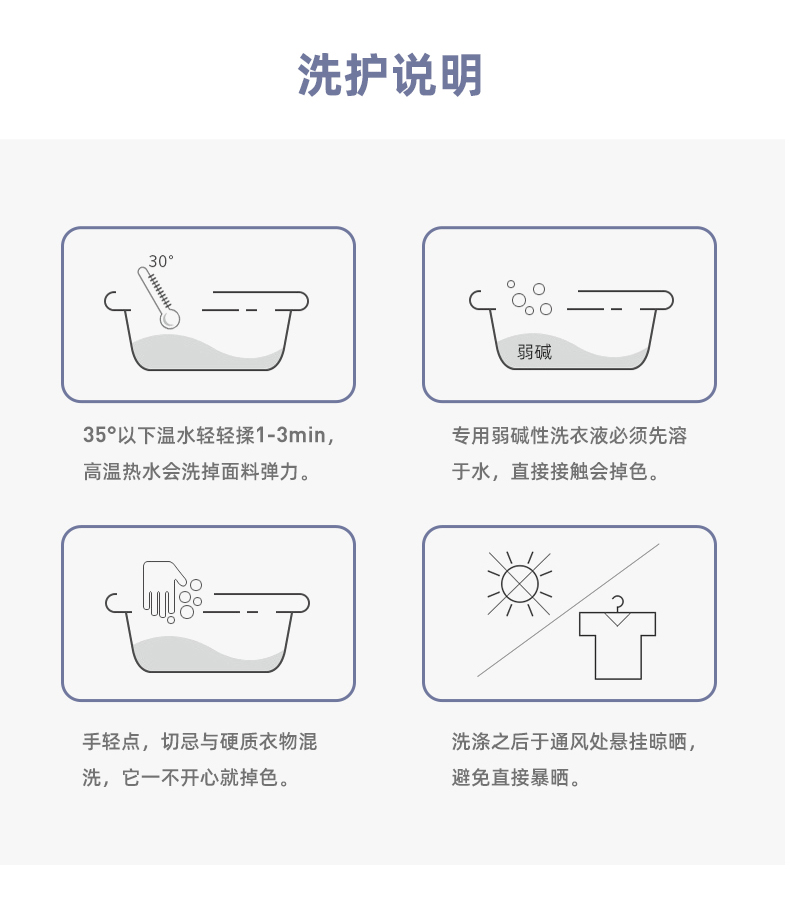 洗护说明

30°

35°以下温水轻轻揉1-3min，高温热水会洗掉面料弹力。

弱碱

专用弱碱性洗衣液必须先溶于水，直接接触会掉色。

手轻点，切忌与硬质衣物混洗，它一不开心就掉色。

洗涤之后于通风处悬挂晾晒，避免直接暴晒。