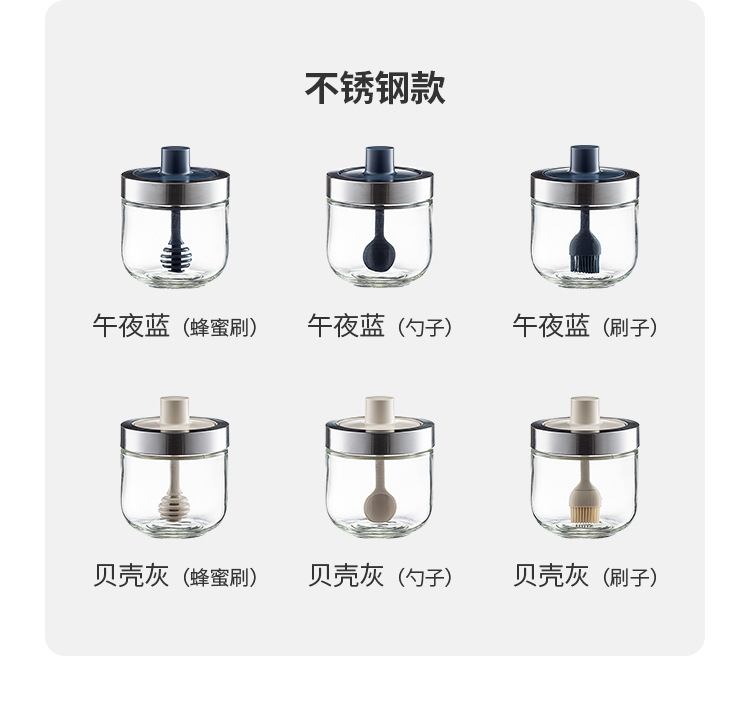 不锈钢款

午夜蓝（蜂蜜刷）

午夜蓝（勺子）

午夜蓝（刷子）

贝壳灰（蜂蜜刷）

贝壳灰（勺子）

贝壳灰（刷子）