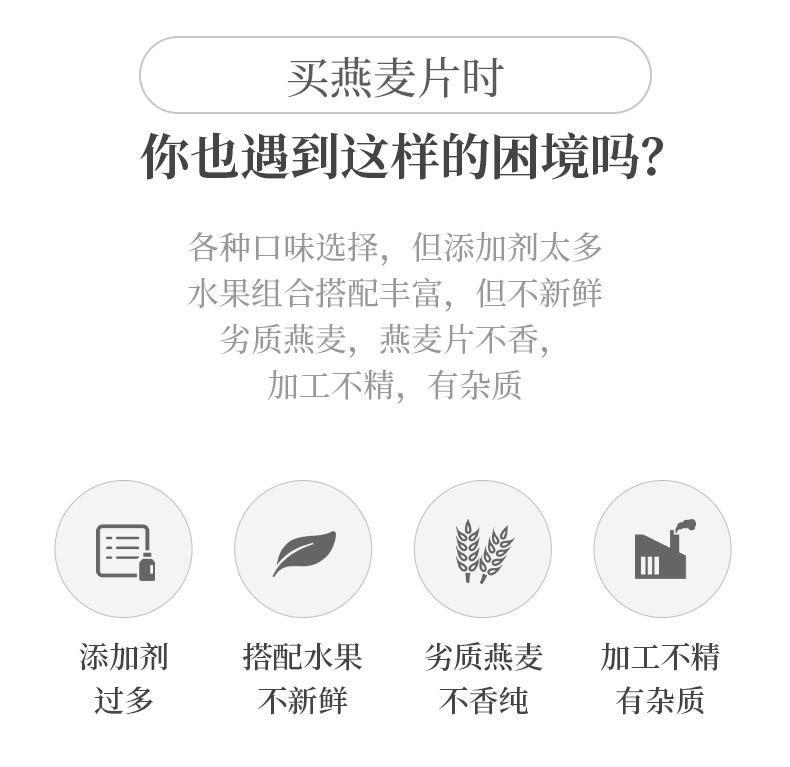 买燕麦片时

你也遇到这样的困境吗?

各种口味选择，但添加剂太多
水果组合搭配丰富，但不新鲜
劣质燕麦，燕麦片不香，
加工不精，有杂质

添加剂
过多

搭配水果
不新鲜

劣质燕麦
不香纯

加工不精
有杂质